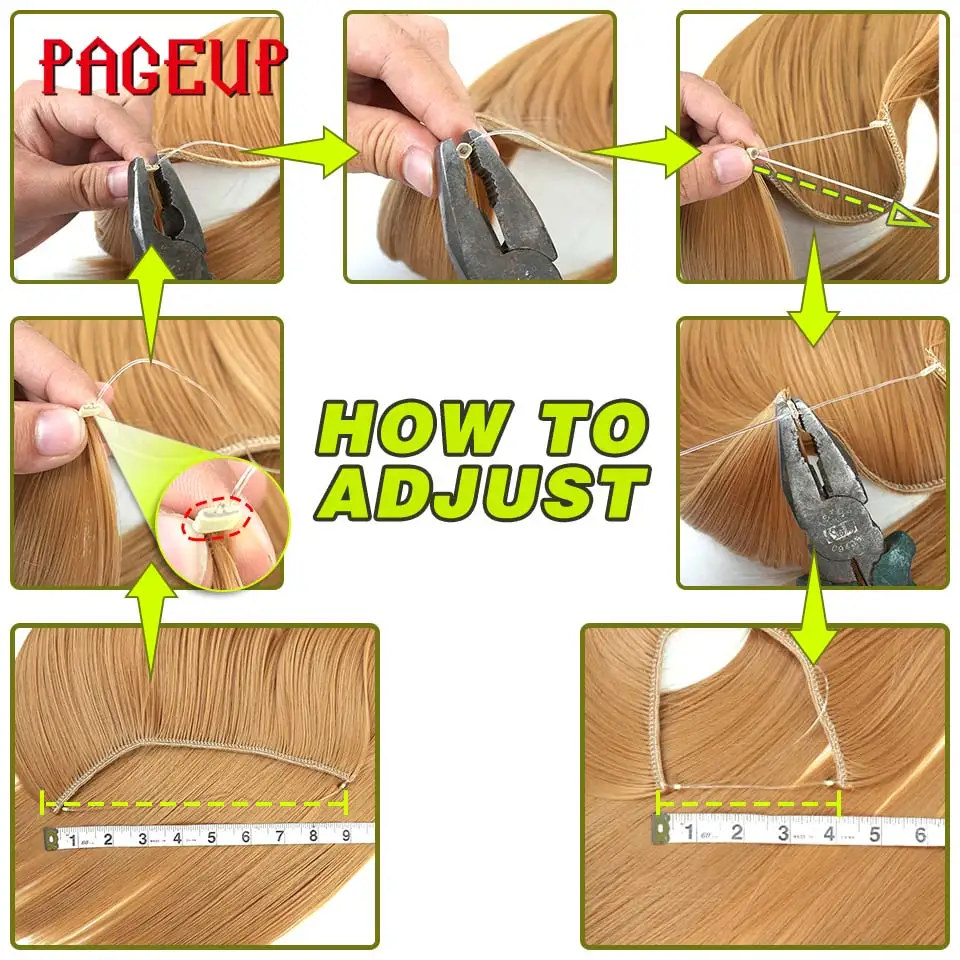 PAGEUP

HOW TO ADJUST

1 2 3 4 5 6 7 8 9

1 2 3 4 5 6