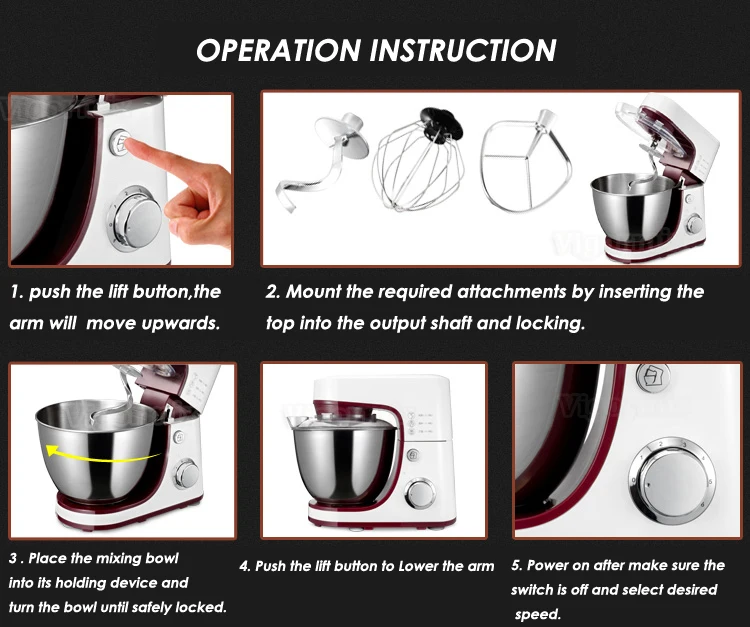 OPERATION INSTRUCTION

1. push the lift button,the arm will move upwards.

2. Mount the required attachments by inserting the top into the output shaft and locking.

3 . Place the mixing bowl into its holding device and turn the bowl until safely locked.

4. Push the lift button to Lower the arm

5. Power on after make sure the switch is off and select desired speed.