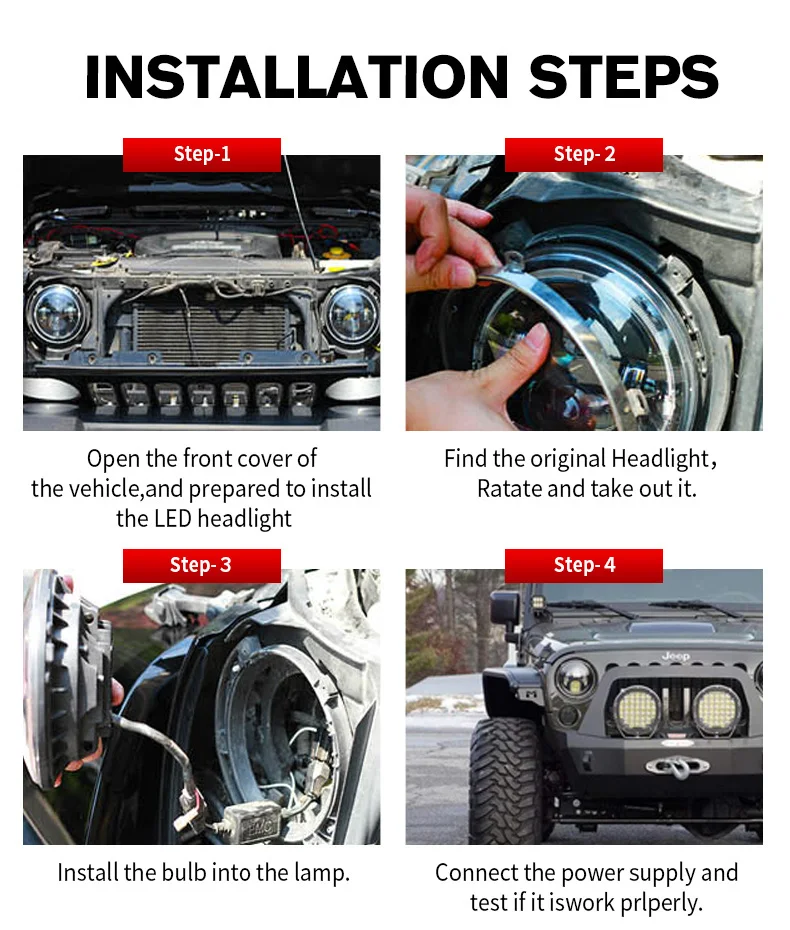 INSTALLATION STEPS

Step-1

Open the front cover of the vehicle,and prepared to install the LED headlight

Step- 2

Find the original Headlight, Ratate and take out it.

Step- 3

Install the bulb into the lamp.

Step- 4

Jeep

Connect the power supply and test if it iswork prlperly.