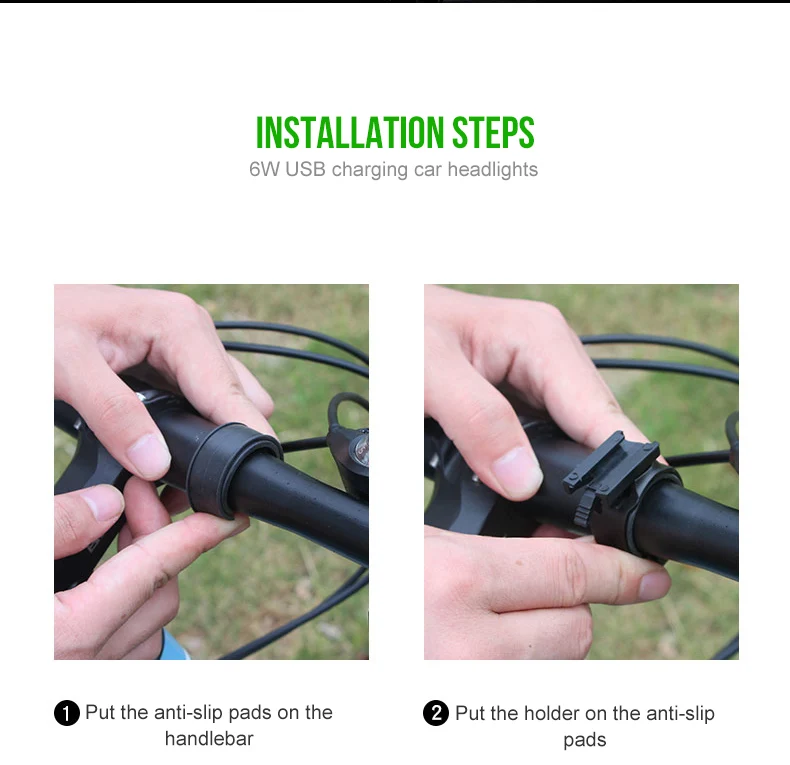 INSTALLATION STEPS
6W USB charging car headlights

1 Put the anti-slip pads on the handlebar

2 Put the holder on the anti-slip pads