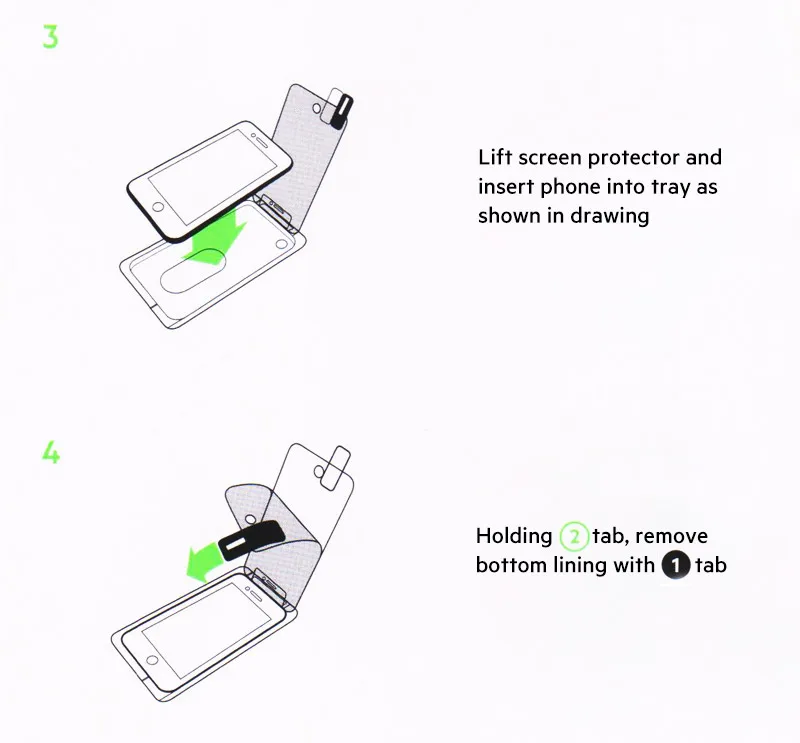 3

Lift screen protector and insert phone into tray as shown in drawing

4

Holding 2 tab, remove bottom lining with 1 tab