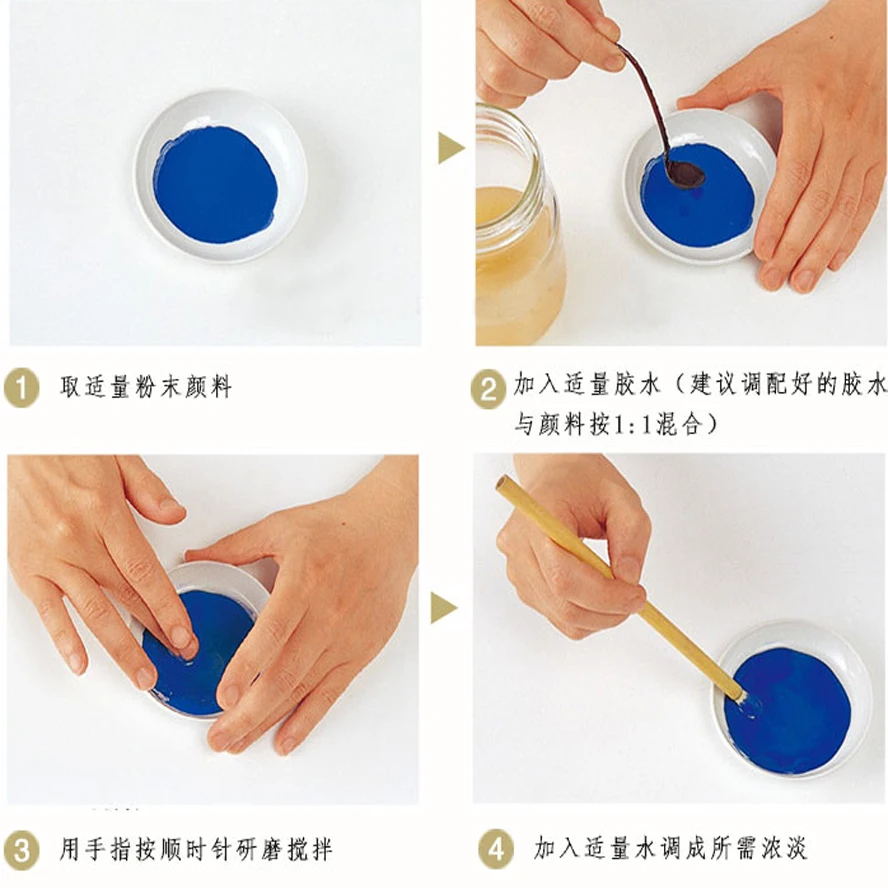 1 取适量粉末颜料

2 加入适量胶水（建议调配好的胶水与颜料按1:1混合）

3 用手指按顺时针研磨搅拌

4 加入适量水调成所需浓淡