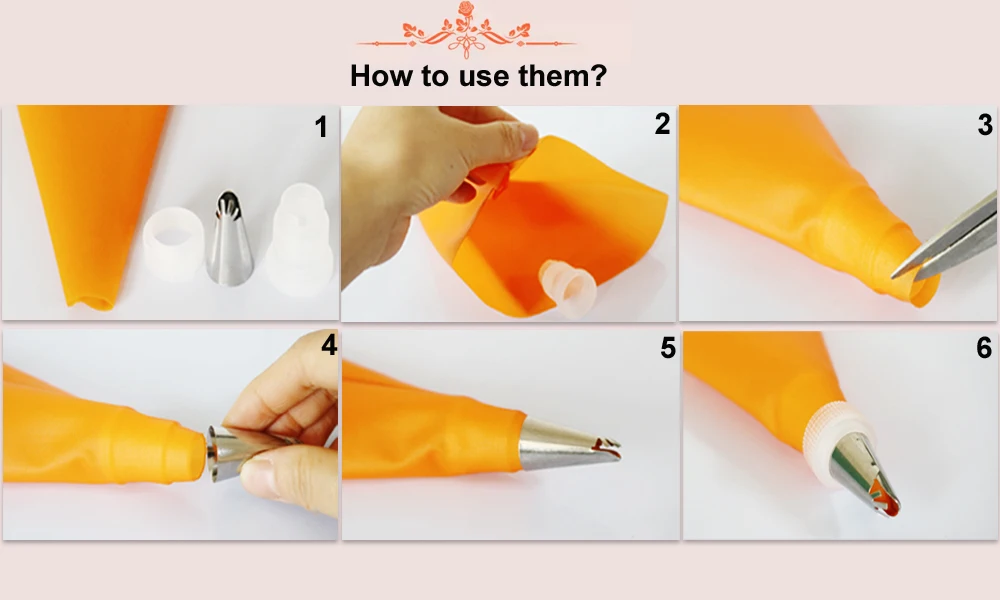 How to use them?

1

2

3

4

5

6