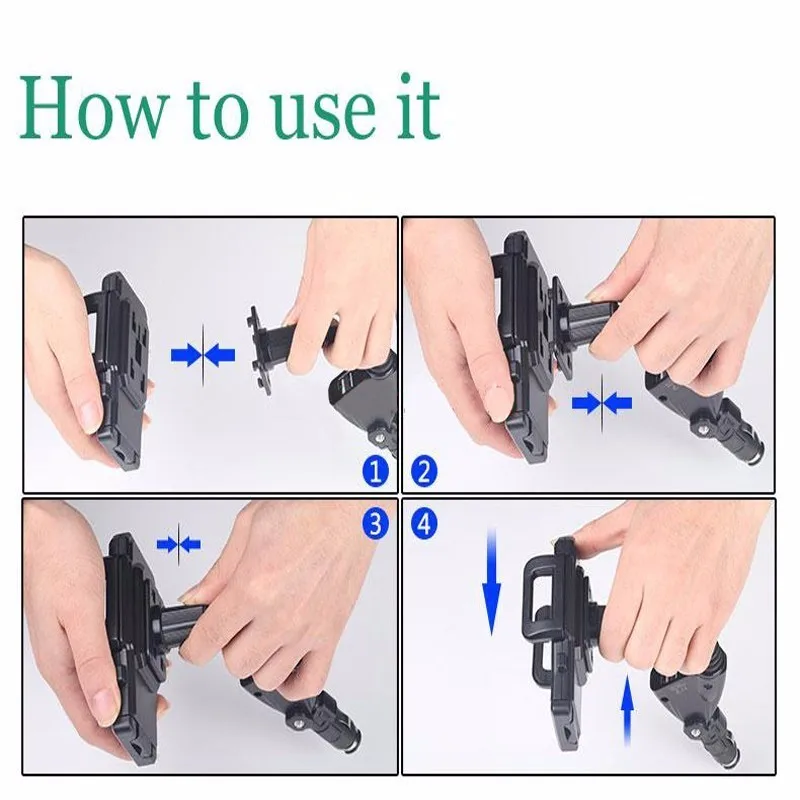 How to use it

1 2

3 4