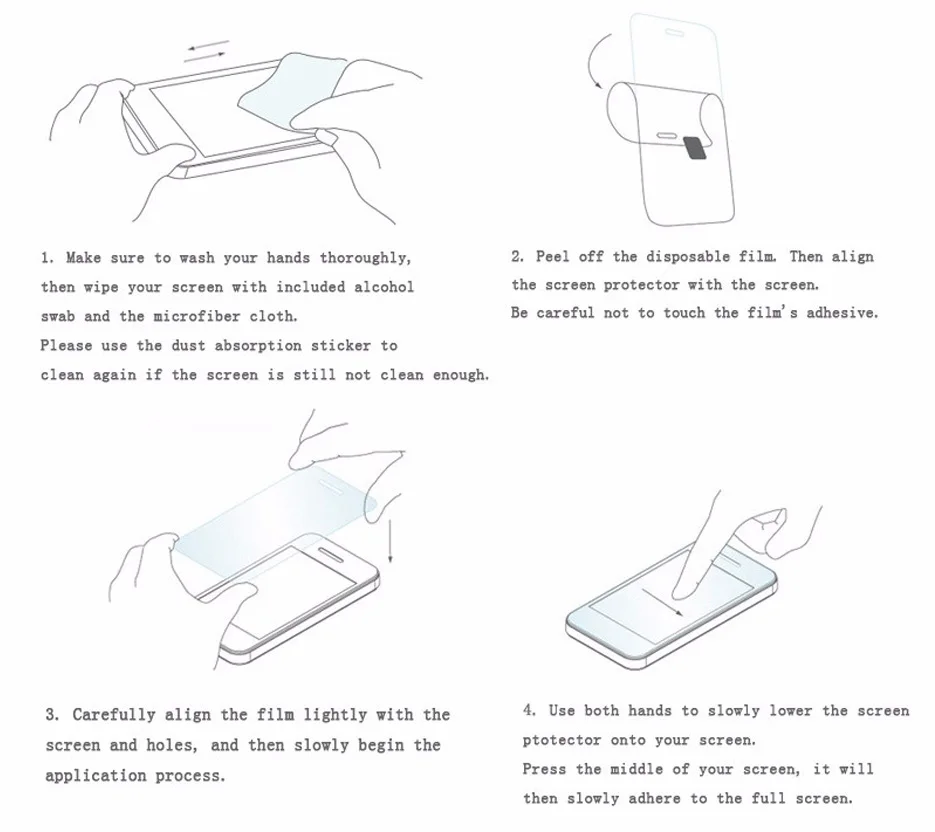 1. Make sure to wash your hands thoroughly, then wipe your screen with included alcohol swab and the microfiber cloth.
Please use the dust absorption sticker to clean again if the screen is still not clean enough.

2. Peel off the disposable film. Then align the screen protector with the screen.
Be careful not to touch the film's adhesive.

3. Carefully align the film lightly with the screen and holes, and then slowly begin the application process.

4. Use both hands to slowly lower the screen ptotector onto your screen.
Press the middle of your screen, it will then slowly adhere to the full screen.