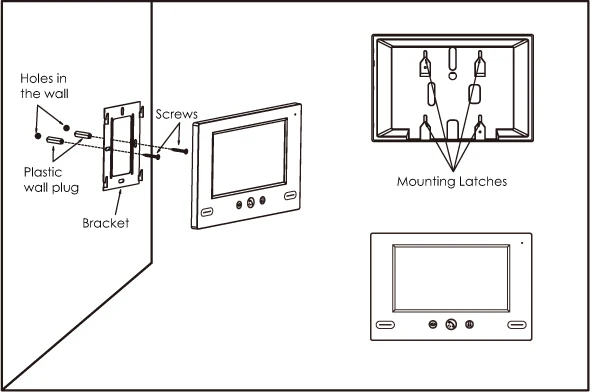 Holes in the wall

Screws

Plastic wall plug

Bracket

Mounting Latches