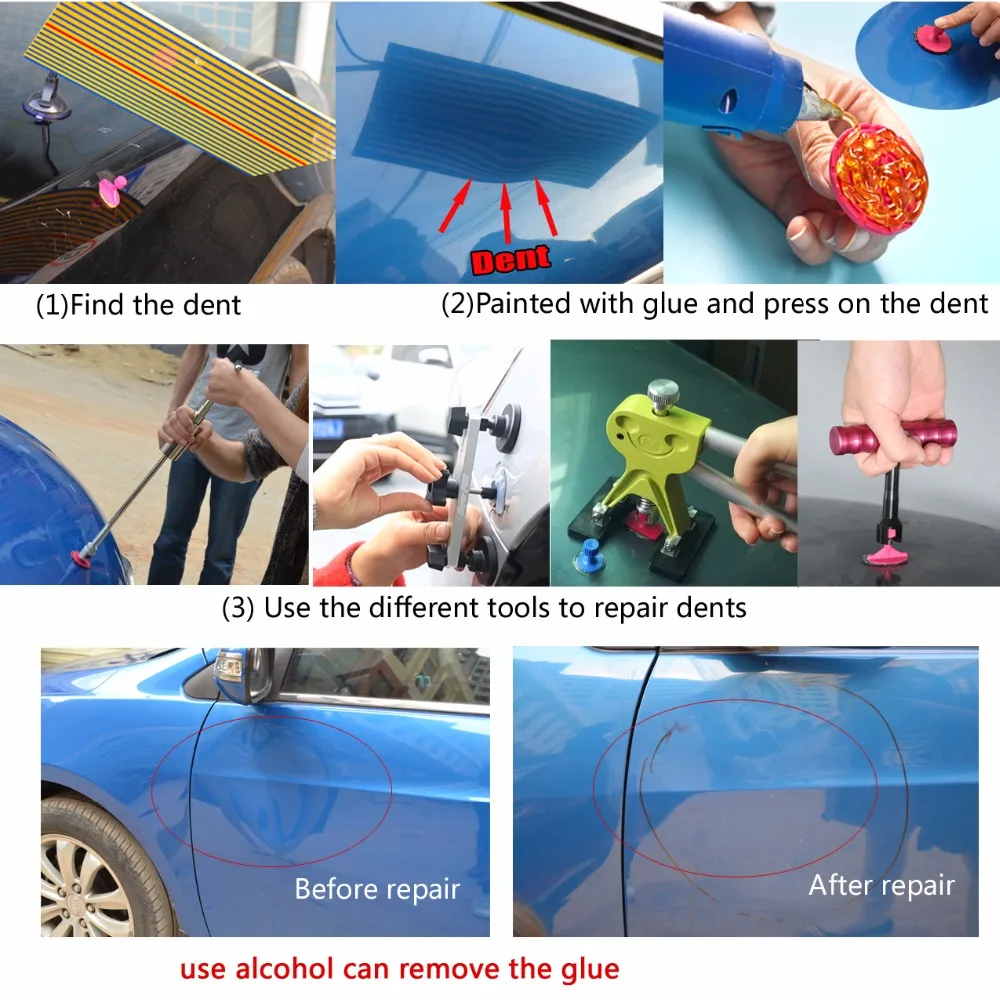 Dent

(1)Find the dent

(2)Painted with glue and press on the dent

(3) Use the different tools to repair dents

Before repair

After repair

use alcohol can remove the glue