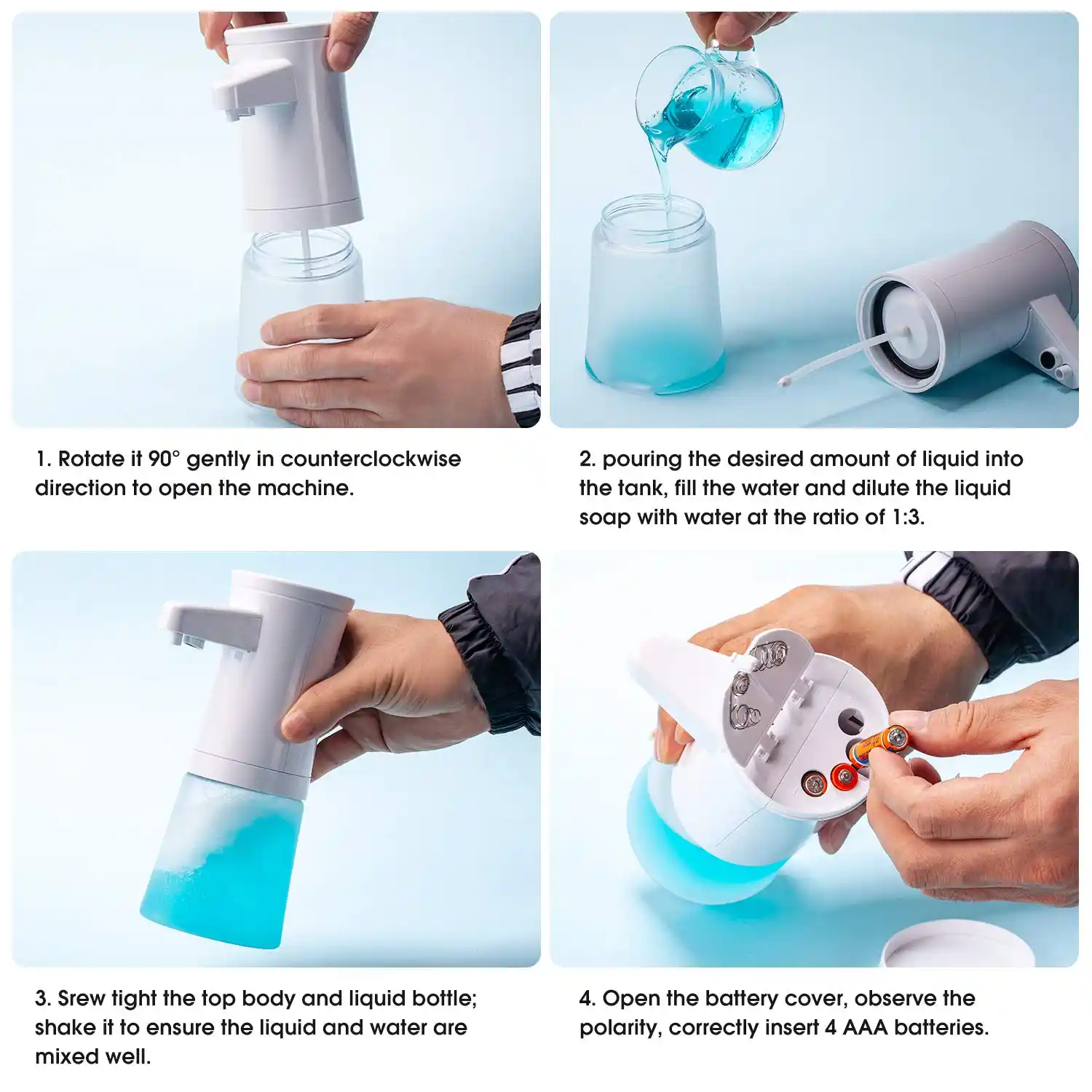 1. Rotate it 90° gently in counterclockwise direction to open the machine.

2. pouring the desired amount of liquid into the tank, fill the water and dilute the liquid soap with water at the ratio of 1:3.

3. Srew tight the top body and liquid bottle; shake it to ensure the liquid and water are mixed well.

4. Open the battery cover, observe the polarity, correctly insert 4 AAA batteries.