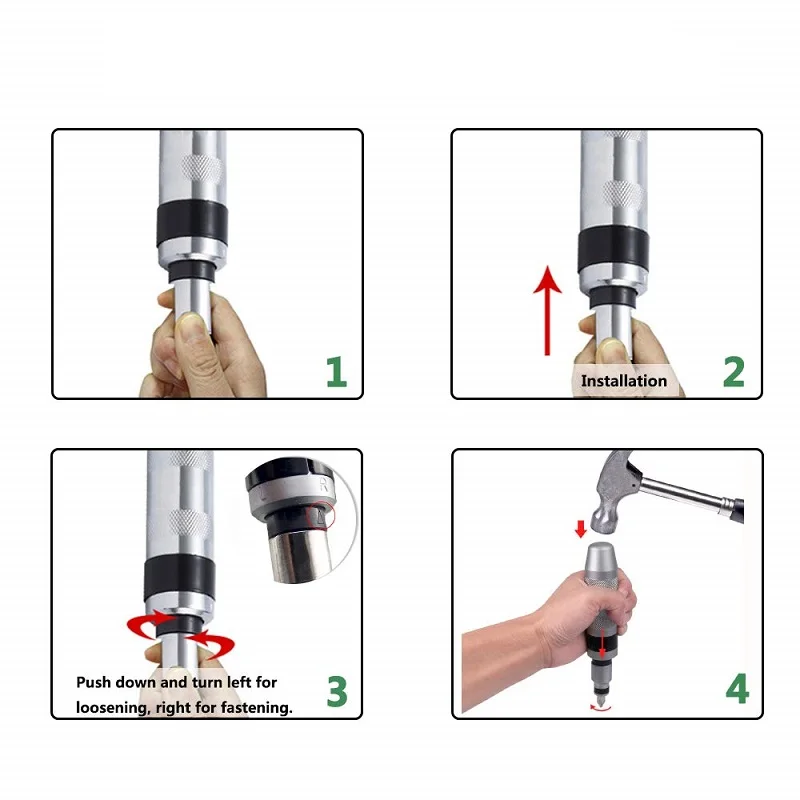 1

Installation

2

R

Push down and turn left for loosening, right for fastening.

3

4