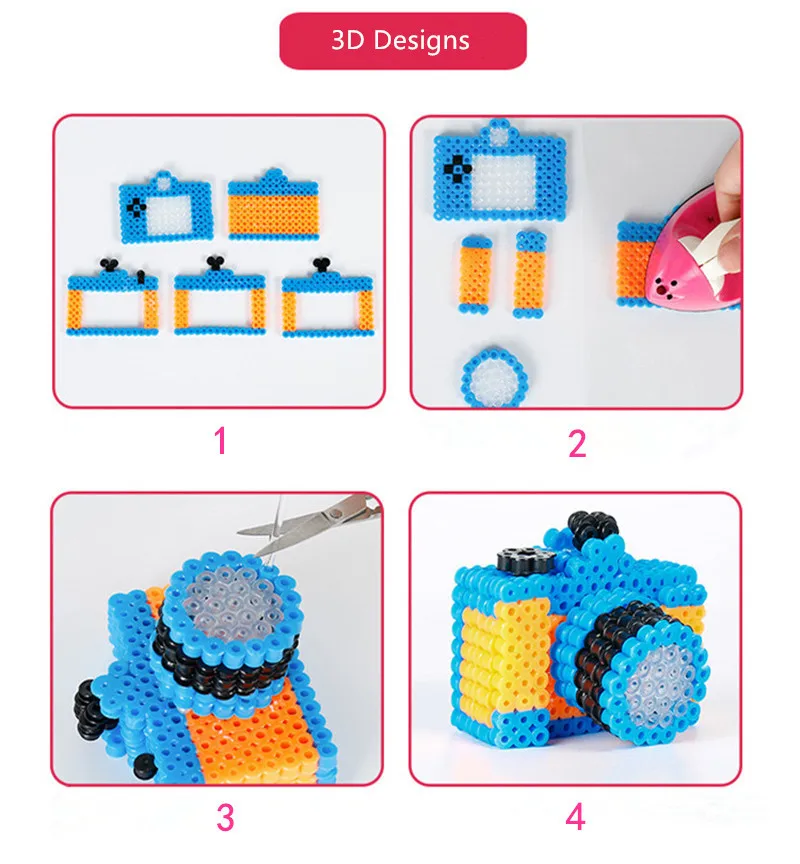 3D Designs

1

2

3

4