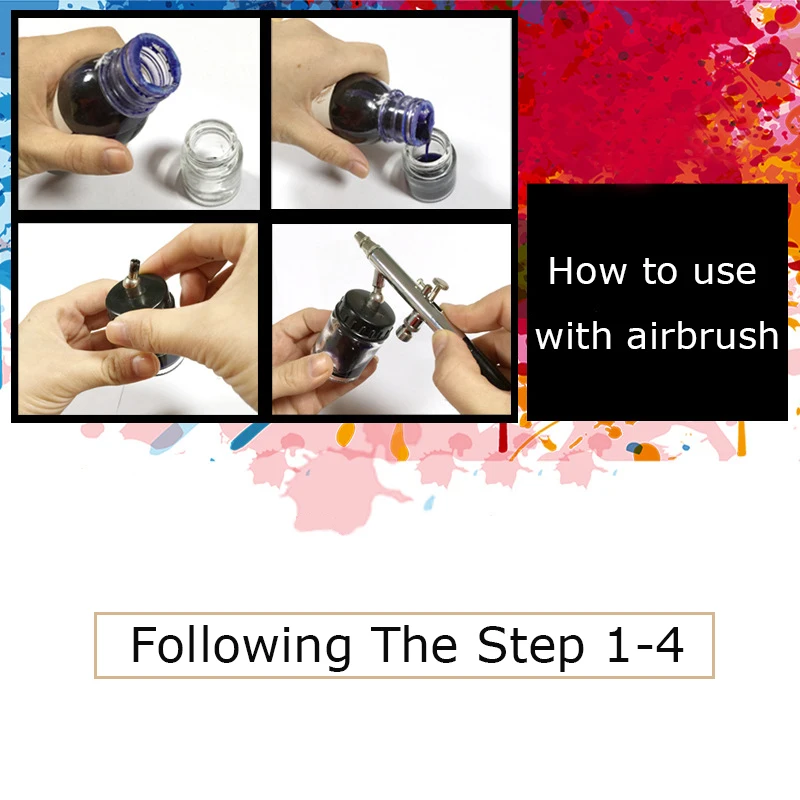 How to use with airbrush

Following The Step 1-4