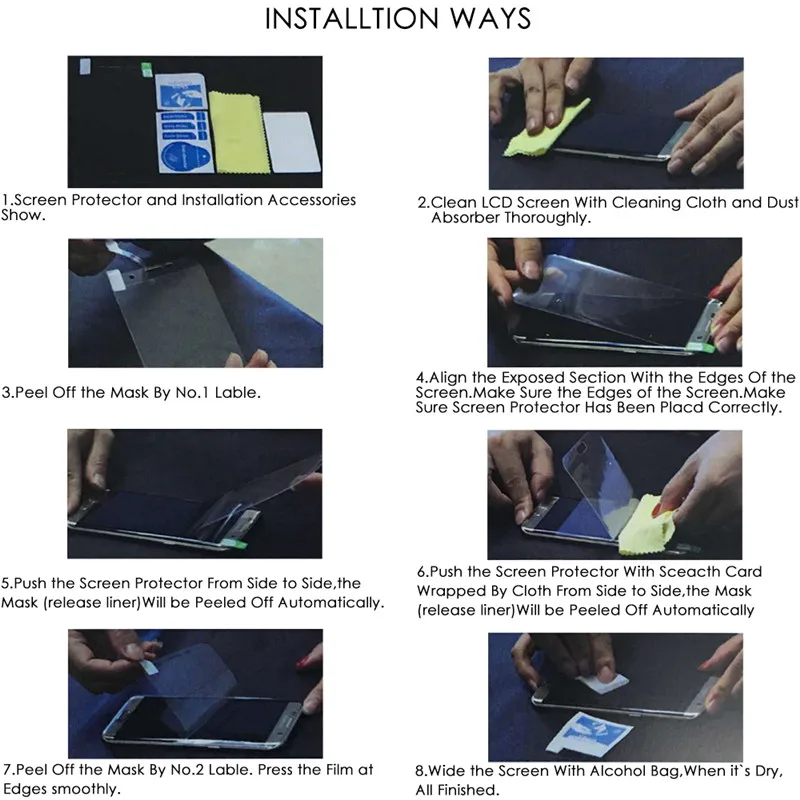 INSTALLTION WAYS

1.Screen Protector and Installation Accessories Show.

2.Clean LCD Screen With Cleaning Cloth and Dust Absorber Thoroughly.

3.Peel Off the Mask By No.1 Lable.

4.Align the Exposed Section With the Edges Of the Screen.Make Sure the Edges of the Screen.Make Sure Screen Protector Has Been Placd Correctly.

5.Push the Screen Protector From Side to Side,the Mask (release liner)Will be Peeled Off Automatically.

6.Push the Screen Protector With Sceacth Card Wrapped By Cloth From Side to Side,the Mask (release liner)Will be Peeled Off Automatically

7.Peel Off the Mask By No.2 Lable. Press the Film at Edges smoothly.

8.Wide the Screen With Alcohol Bag,When it`s Dry, All Finished.