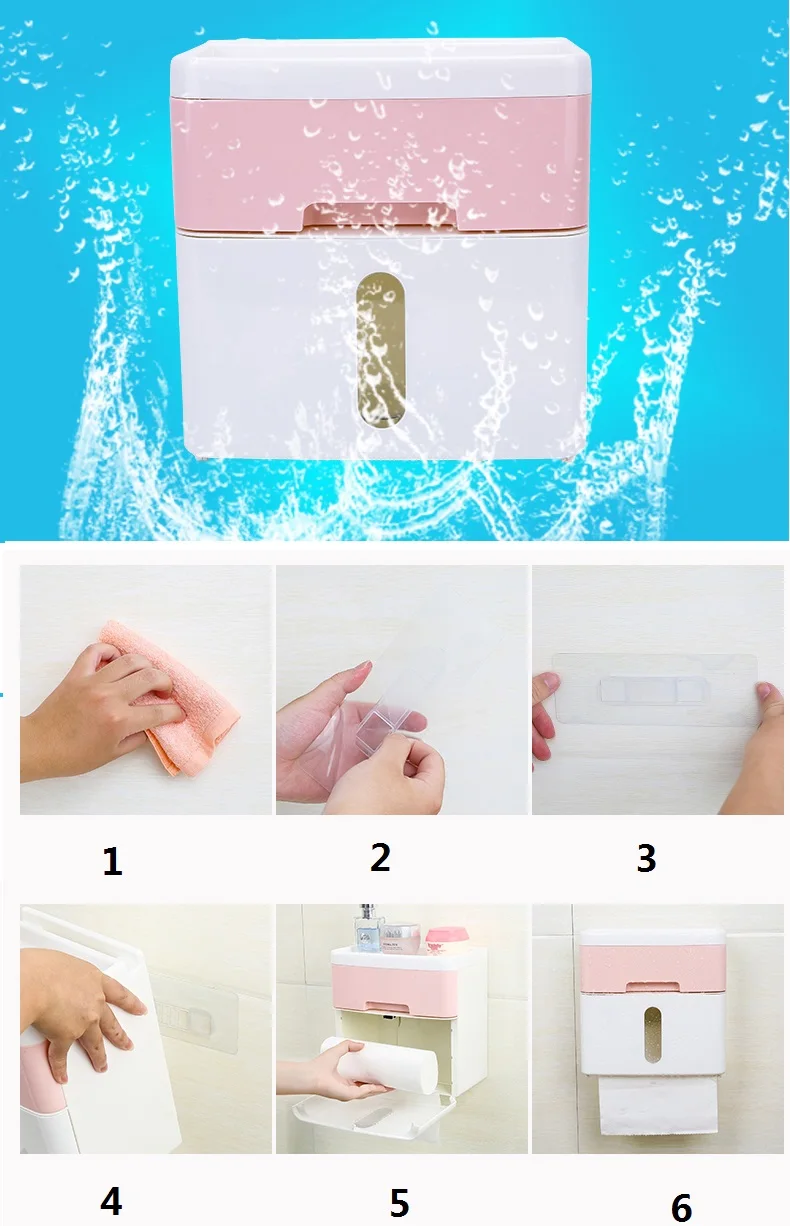 1

2

3

4

5

6