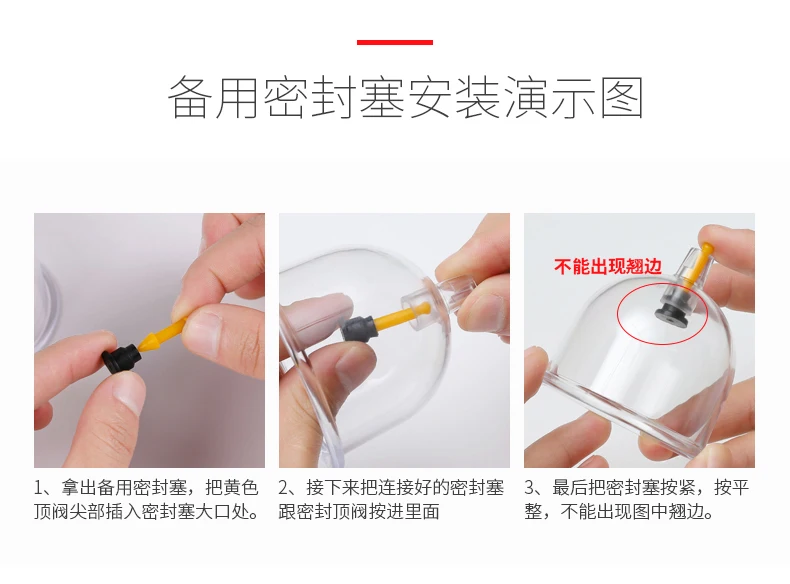 备用密封塞安装演示图

不能出现翘边

1、拿出备用密封塞，把黄色顶阀尖部插入密封塞大口处。

2、接下来把连接好的密封塞跟密封顶阀按进里面

3、最后把密封塞按紧，按平整，不能出现图中翘边。