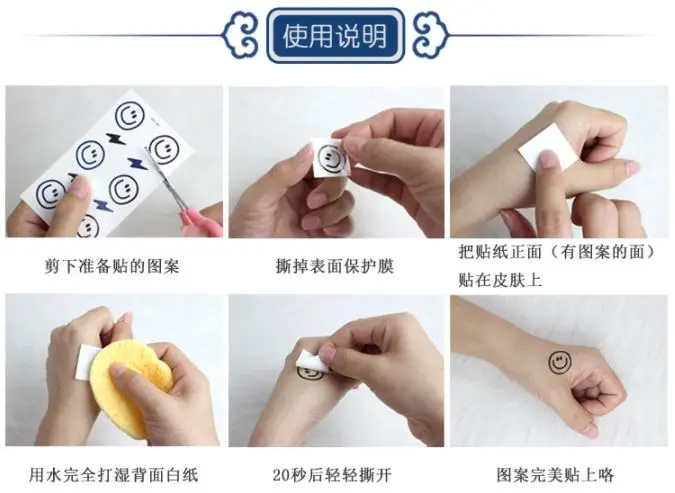 使用说明

剪下准备贴的图案

撕掉表面保护膜

把贴纸正面（有图案的面）贴在皮肤上

用水完全打湿背面白纸

20秒后轻轻撕开

图案完美贴上咯