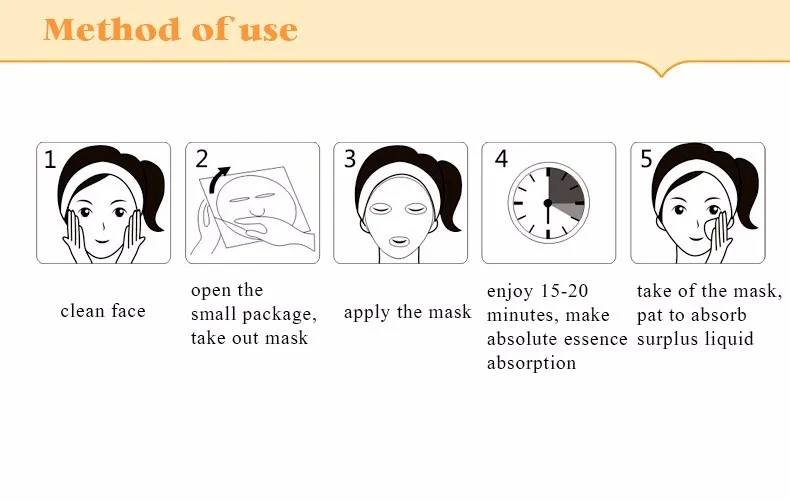 Method of use

1

clean face

2

open the small package, take out mask

3

apply the mask

4

enjoy 15-20 minutes, make absolute essence absorption

5

take of the mask, pat to absorb surplus liquid