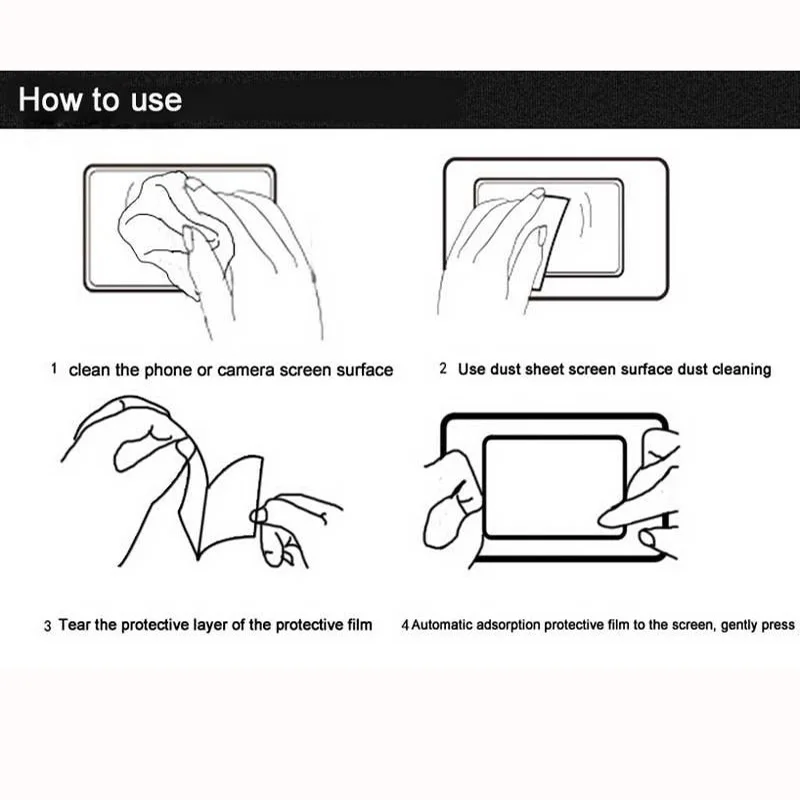 How to use

1 clean the phone or camera screen surface

2 Use dust sheet screen surface dust cleaning

3 Tear the protective layer of the protective film

4 Automatic adsorption protective film to the screen, gently press