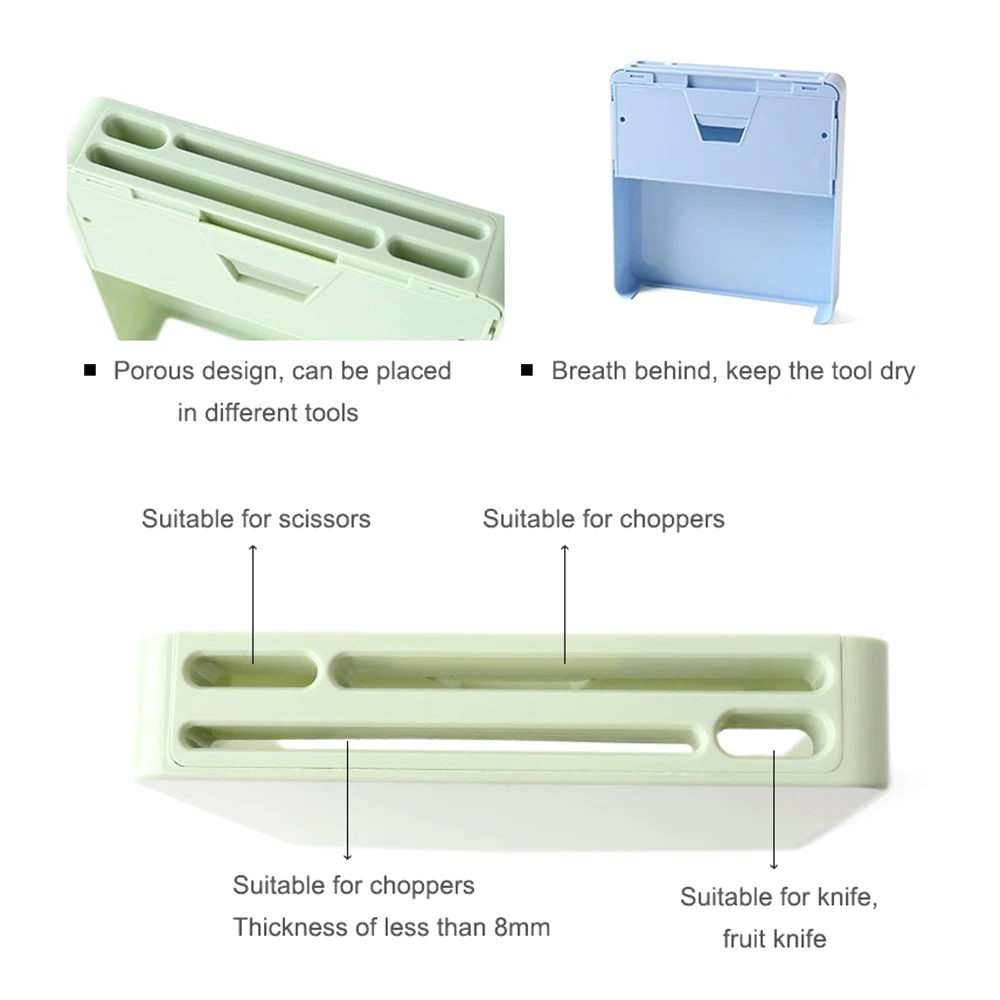 ■ Porous design, can be placed in different tools

■ Breath behind, keep the tool dry

Suitable for scissors

Suitable for choppers

Suitable for choppers
Thickness of less than 8mm

Suitable for knife, fruit knife