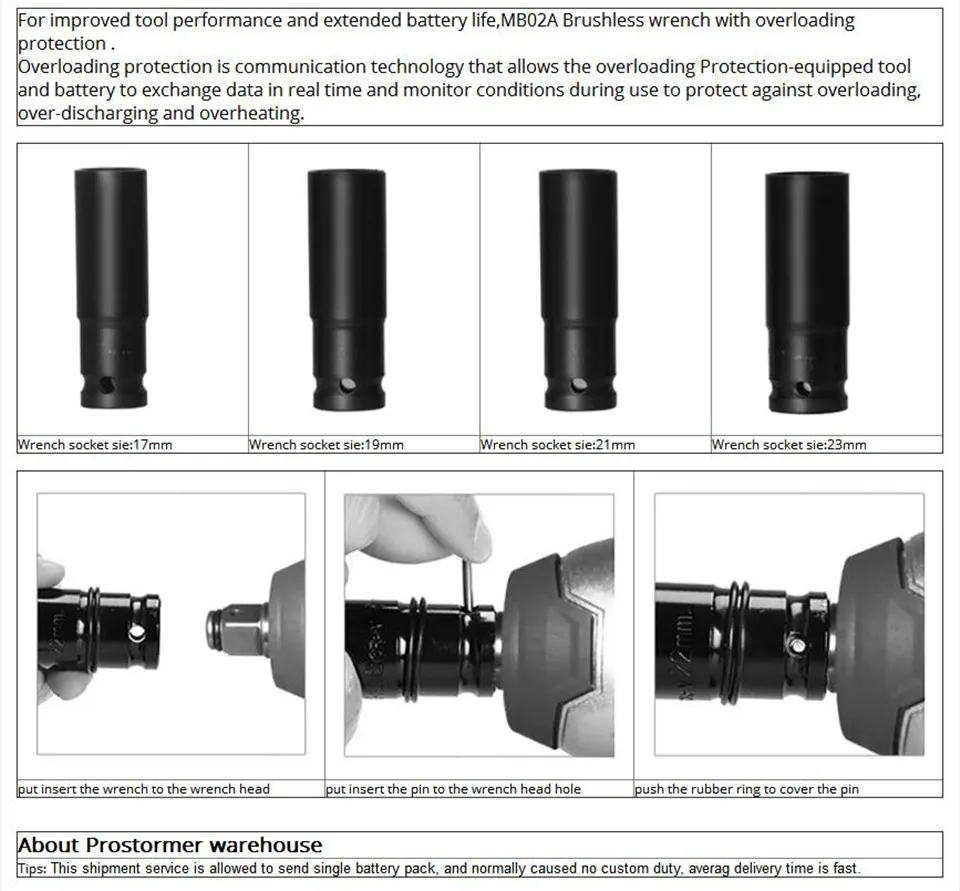 For improved tool performance and extended battery life,MB02A Brushless wrench with overloading protection .

Overloading protection is communication technology that allows the overloading Protection-equipped tool and battery to exchange data in real time and monitor conditions during use to protect against overloading, over-discharging and overheating.

Wrench socket sie:17mm

Wrench socket sie:19mm

Wrench socket sie:21mm

Wrench socket sie:23mm

put insert the wrench to the wrench head

put insert the pin to the wrench head hole

push the rubber ring to cover the pin

About Prostormer warehouse

Tips: This shipment service is allowed to send single battery pack, and normally caused no custom duty, averag delivery time is fast.