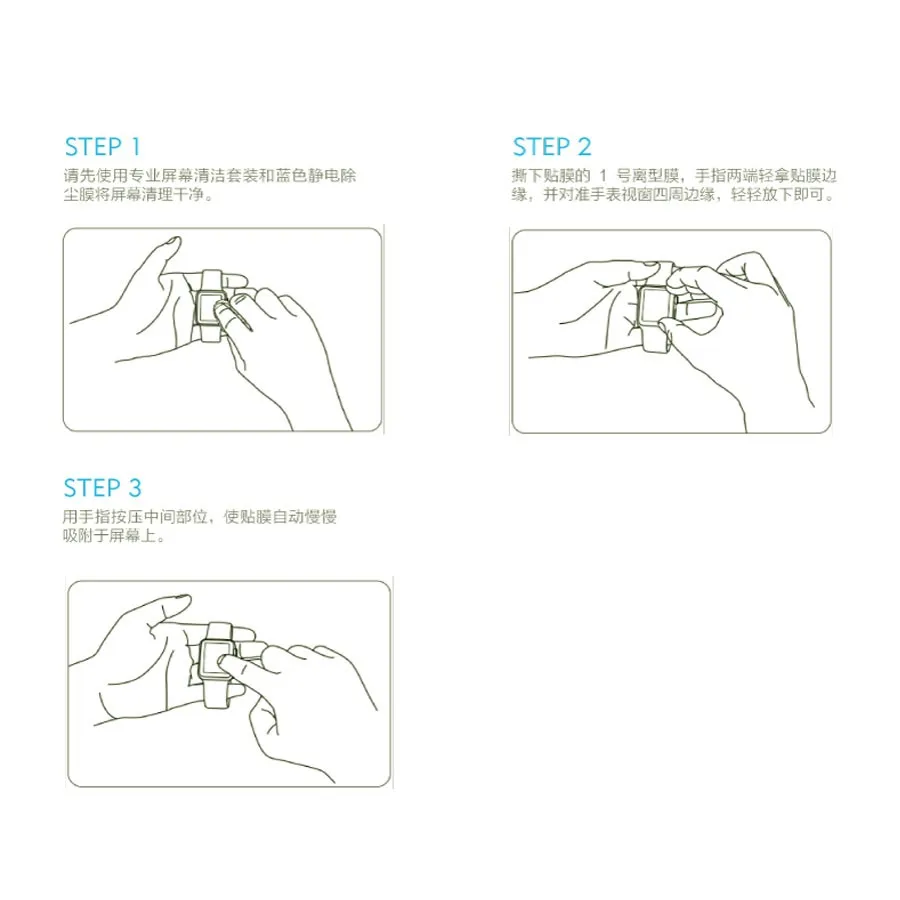 STEP 1
请先使用专业屏幕清洁套装和蓝色静电除尘膜将屏幕清理干净。

STEP 2
撕下贴膜的 1 号离型膜，手指两端轻拿贴膜边缘，并对准手表视窗四周边缘，轻轻放下即可。

STEP 3
用手指按压中间部位，使贴膜自动慢慢吸附于屏幕上。