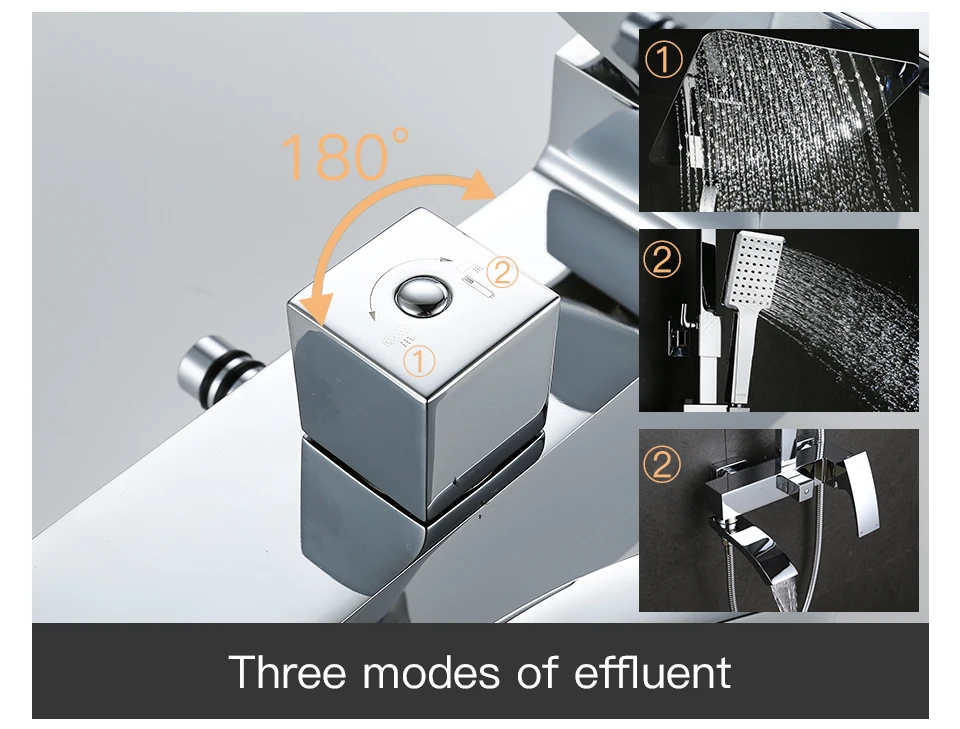 180°

②

①

①

②

②

Three modes of effluent