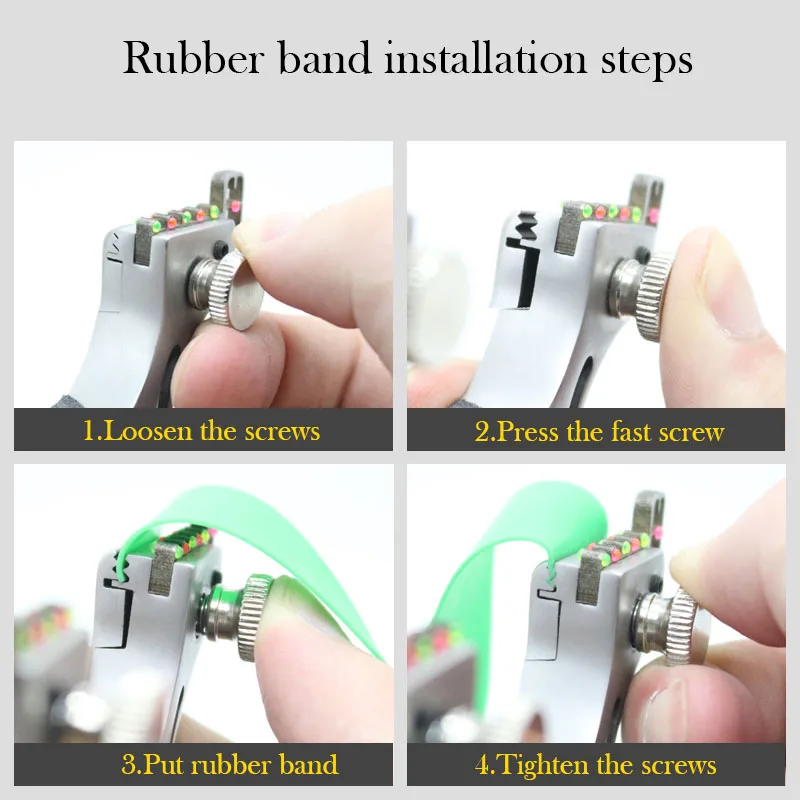 Rubber band installation steps

1.Loosen the screws

2.Press the fast screw

3.Put rubber band

4.Tighten the screws