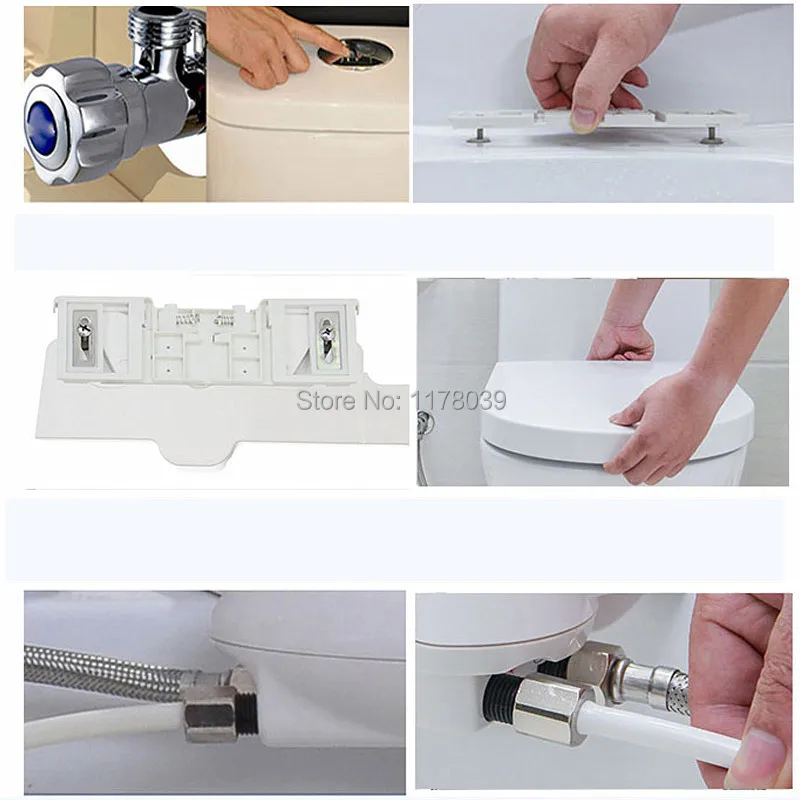 Store No: 1178039