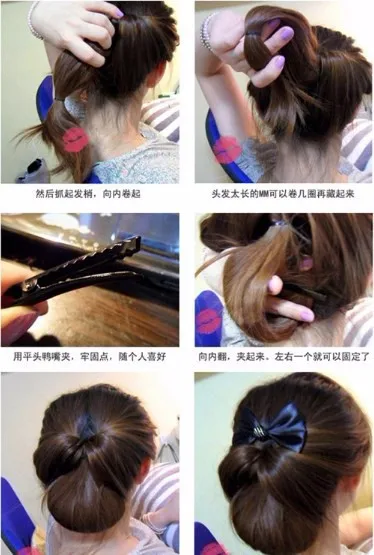 然后抓起发梢，向内卷起

头发太长的MM可以卷几圈再藏起来

用平头鸭嘴夹，牢固点，随个人喜好

向内翻，夹起来。左右一个就可以固定了