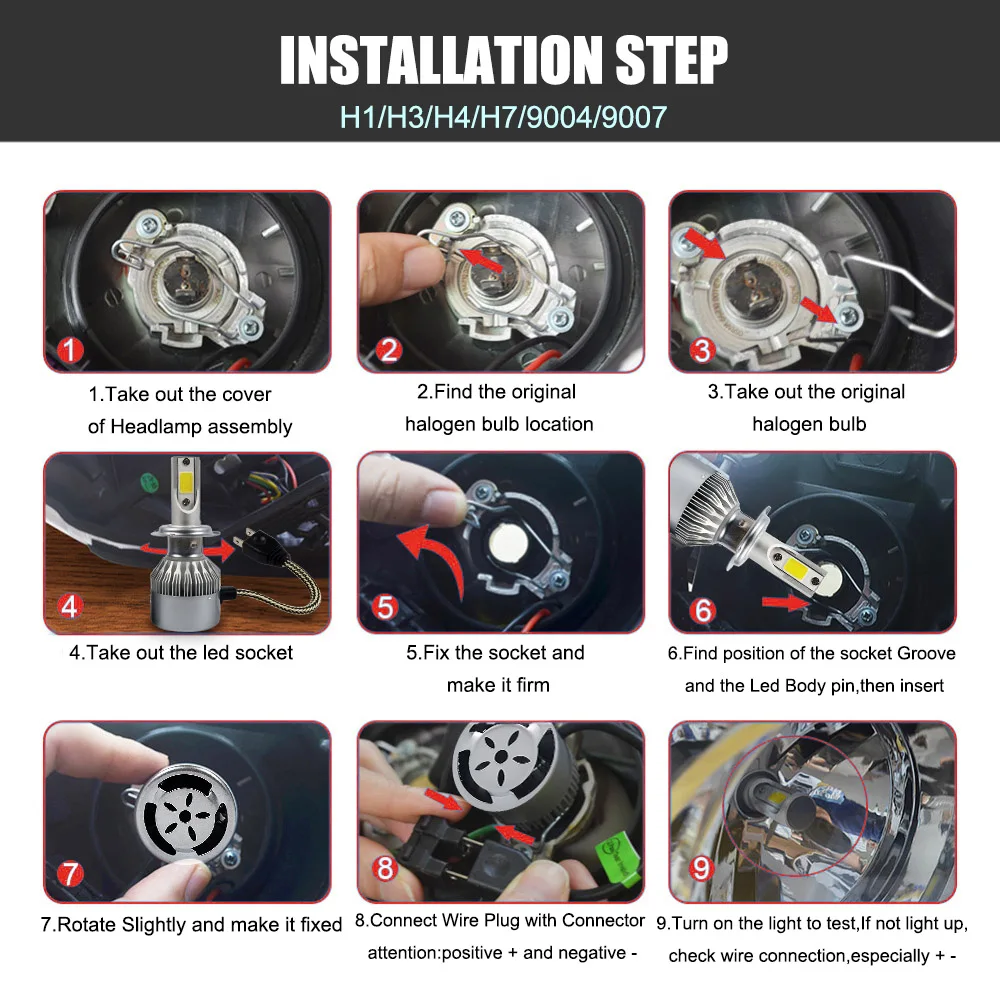 INSTALLATION STEP
H1/H3/H4/H7/9004/9007

1
1.Take out the cover of Headlamp assembly

2
2.Find the original halogen bulb location

3
3.Take out the original halogen bulb

4
4.Take out the led socket

5
5.Fix the socket and make it firm

6
6.Find position of the socket Groove and the Led Body pin,then insert

7
7.Rotate Slightly and make it fixed

8
8.Connect Wire Plug with Connector attention:positive + and negative -

9
9.Turn on the light to test,If not light up, check wire connection,especially + -