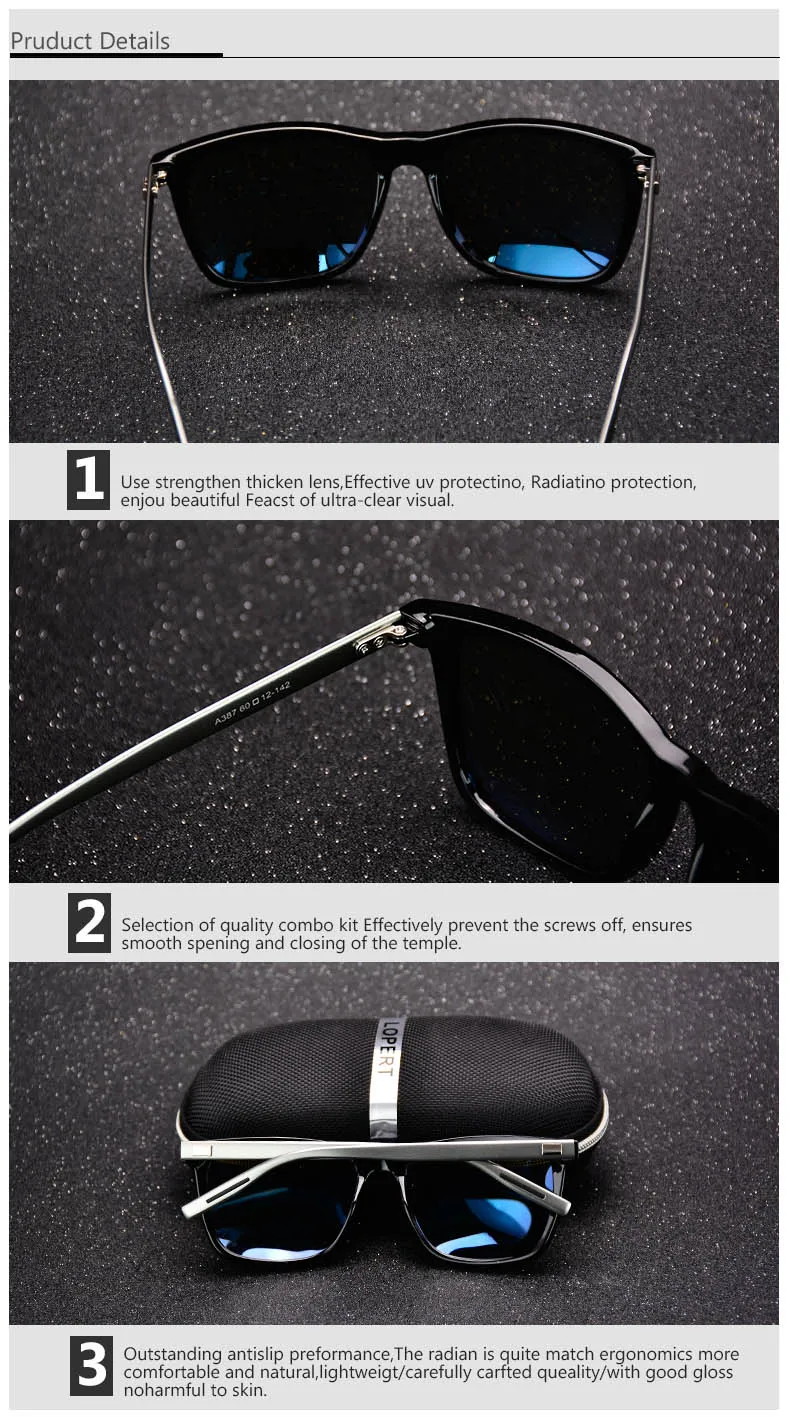 Pruduct Details

1 Use strengthen thicken lens,Effective uv protectino, Radiatino protection, enjou beautiful Feacst of ultra-clear visual.

A387 60 □ 12-142

2 Selection of quality combo kit Effectively prevent the screws off, ensures smooth spening and closing of the temple.

LOPERT

3 Outstanding antislip preformance,The radian is quite match ergonomics more comfortable and natural,lightweigt/carefully carfted queality/with good gloss noharmful to skin.