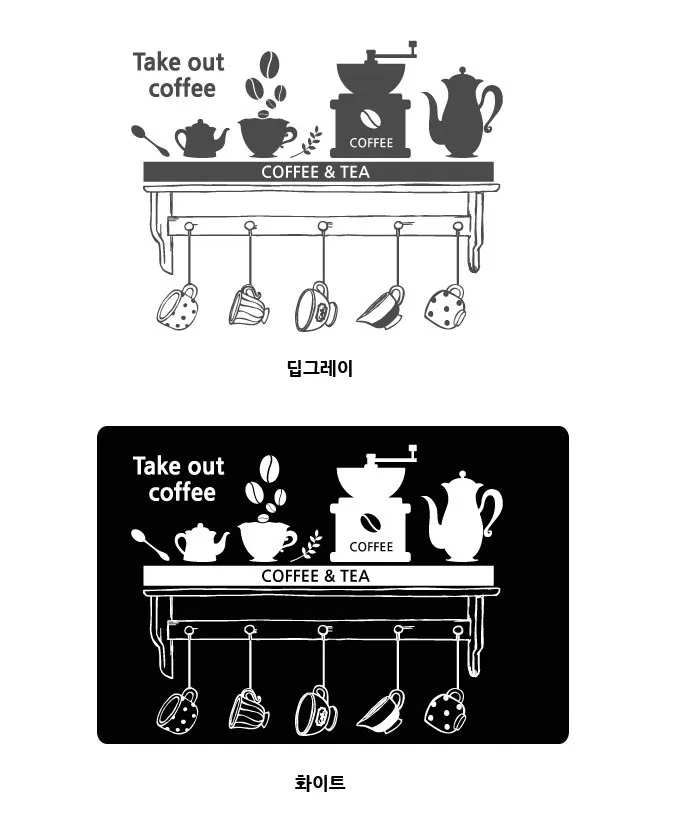 Take out coffee

COFFEE

COFFEE & TEA

딥그레이

Take out coffee

COFFEE

COFFEE & TEA

화이트