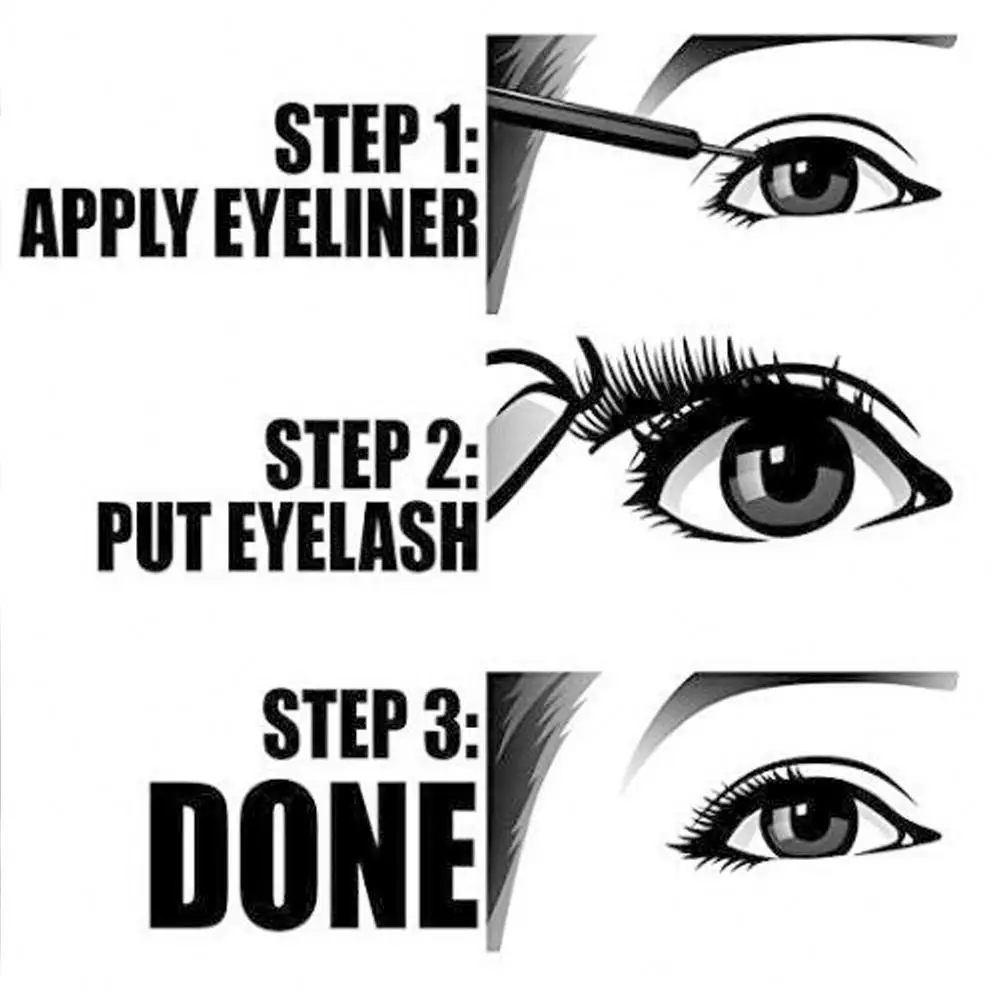 STEP 1:
APPLY EYELINER

STEP 2:
PUT EYELASH

STEP 3:
DONE