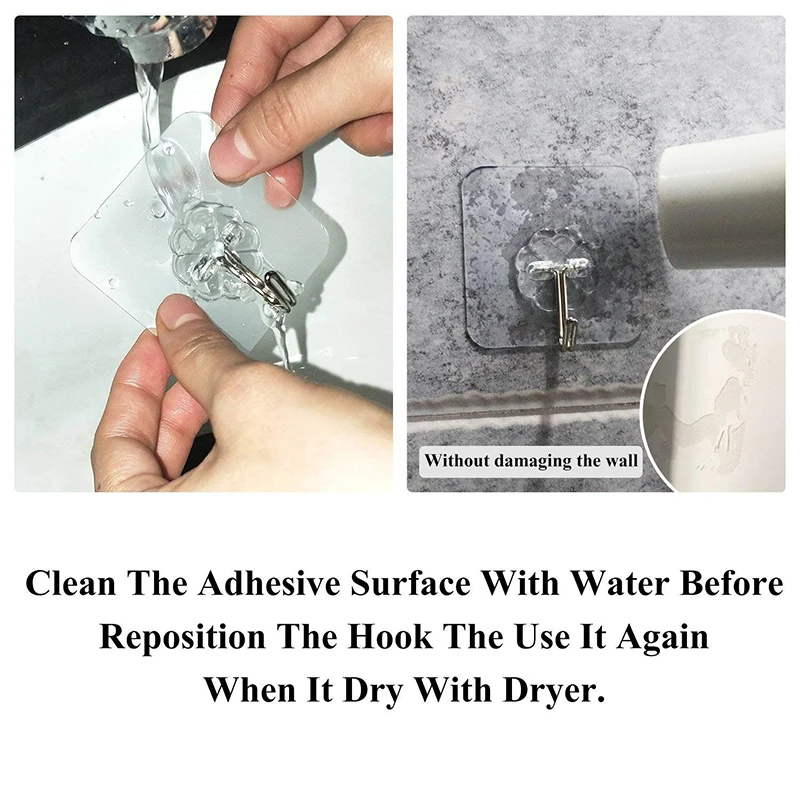 Without damaging the wall

Clean The Adhesive Surface With Water Before Reposition The Hook The Use It Again When It Dry With Dryer.