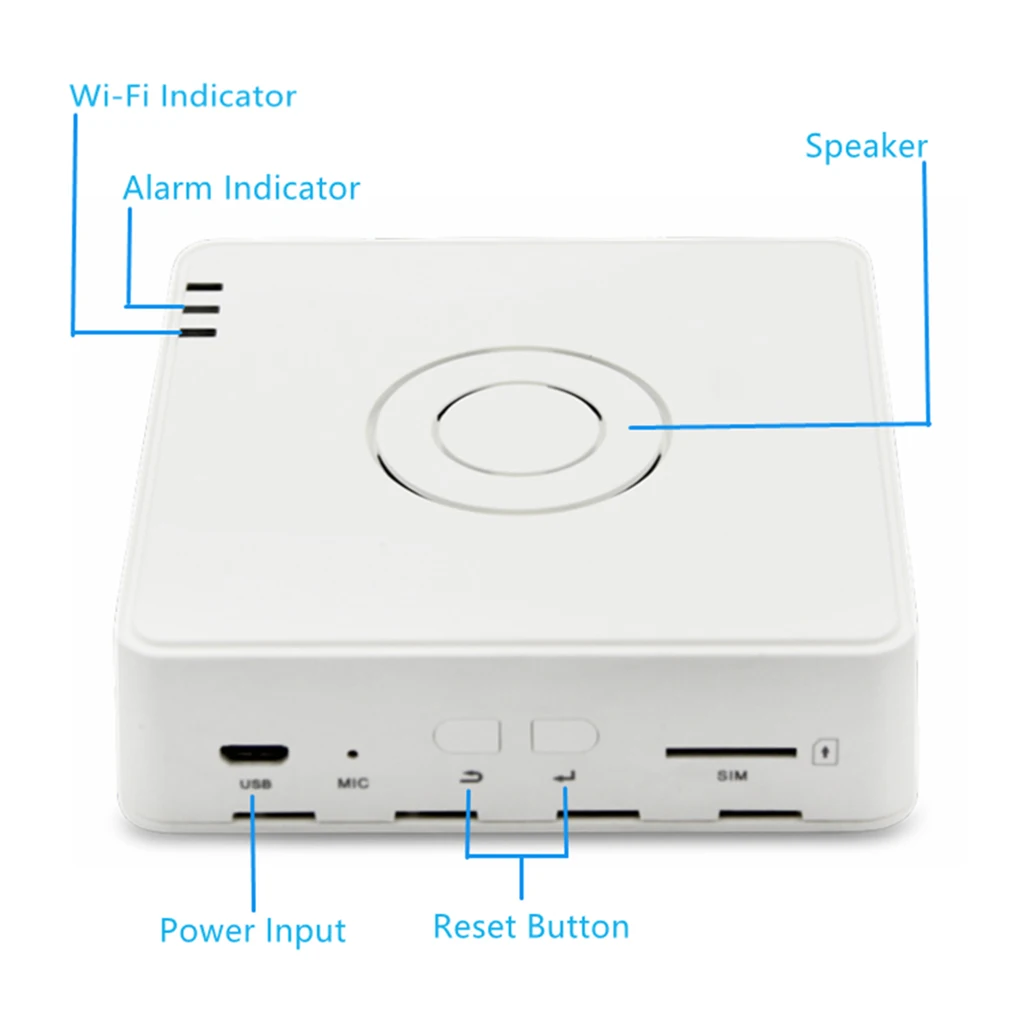 Wi-Fi Indicator

Alarm Indicator

Speaker

USB

MIC

SIM

Power Input

Reset Button