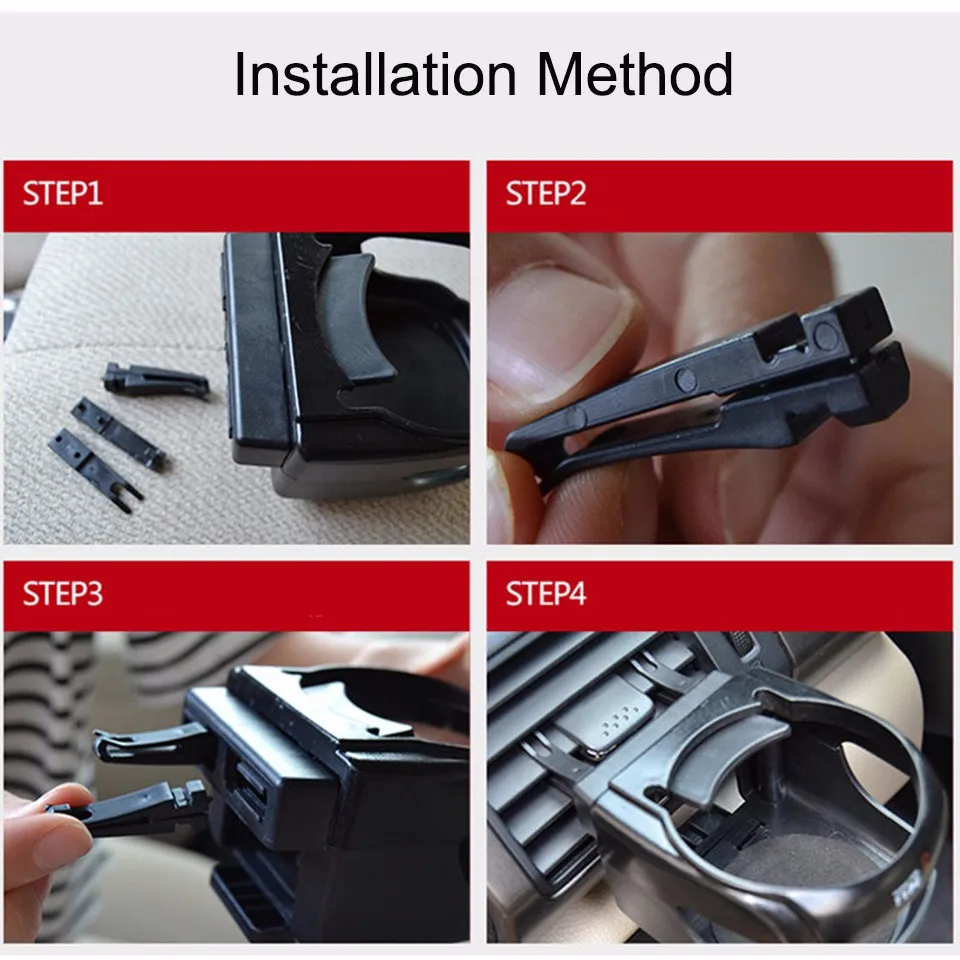 Installation Method

STEP1

STEP2

STEP3

STEP4