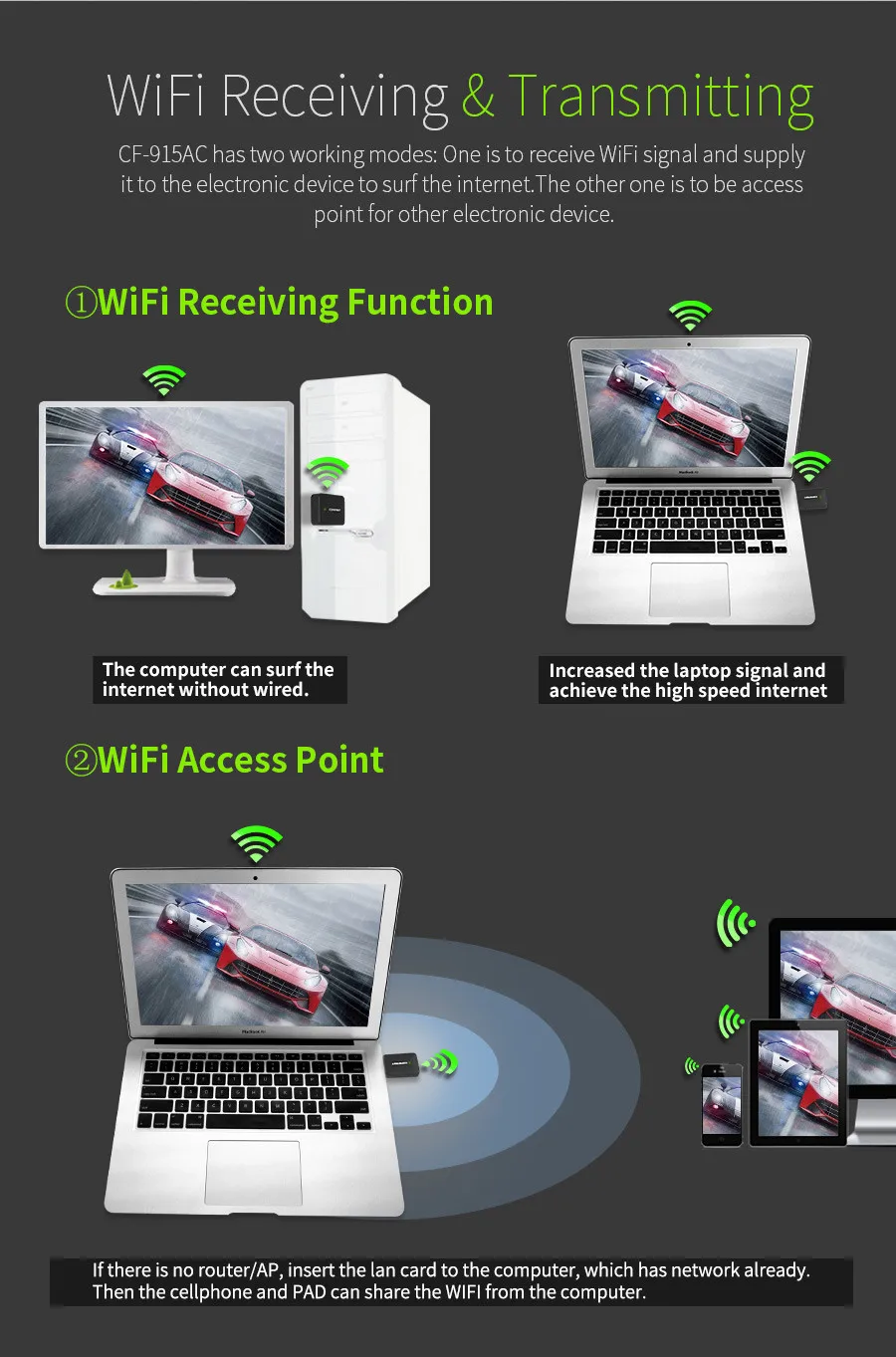 WiFi Receiving & Transmitting

CF-915AC has two working modes: One is to receive WiFi signal and supply it to the electronic device to surf the internet.The other one is to be access point for other electronic device.

①WiFi Receiving Function

The computer can surf the internet without wired.

Increased the laptop signal and achieve the high speed internet

②WiFi Access Point

If there is no router/AP, insert the lan card to the computer, which has network already. Then the cellphone and PAD can share the WIFI from the computer.