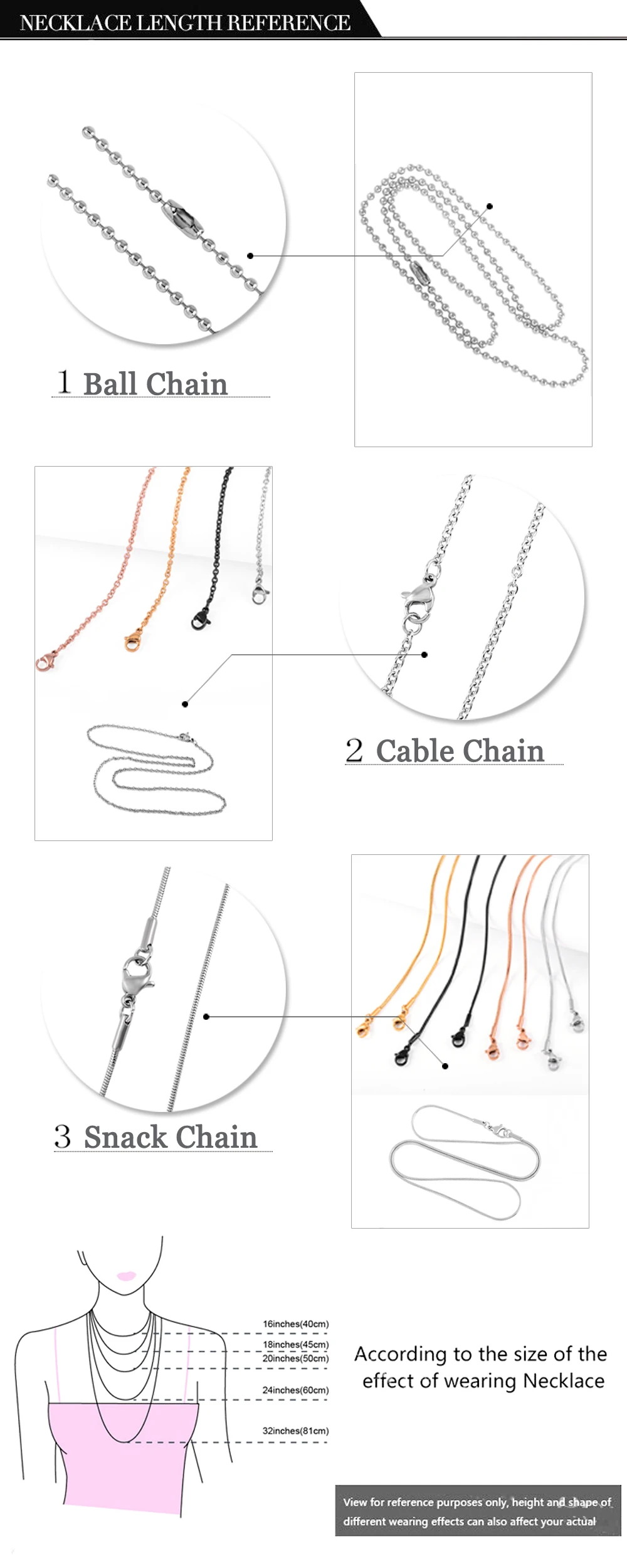 NECKLACE LENGTH REFERENCE

1 Ball Chain

2 Cable Chain

3 Snack Chain

16inches(40cm)
18inches(45cm)
20inches(50cm)
24inches(60cm)
32inches(81cm)

According to the size of the effect of wearing Necklace

View for reference purposes only, height and shape of different wearing effects can also affect your actual