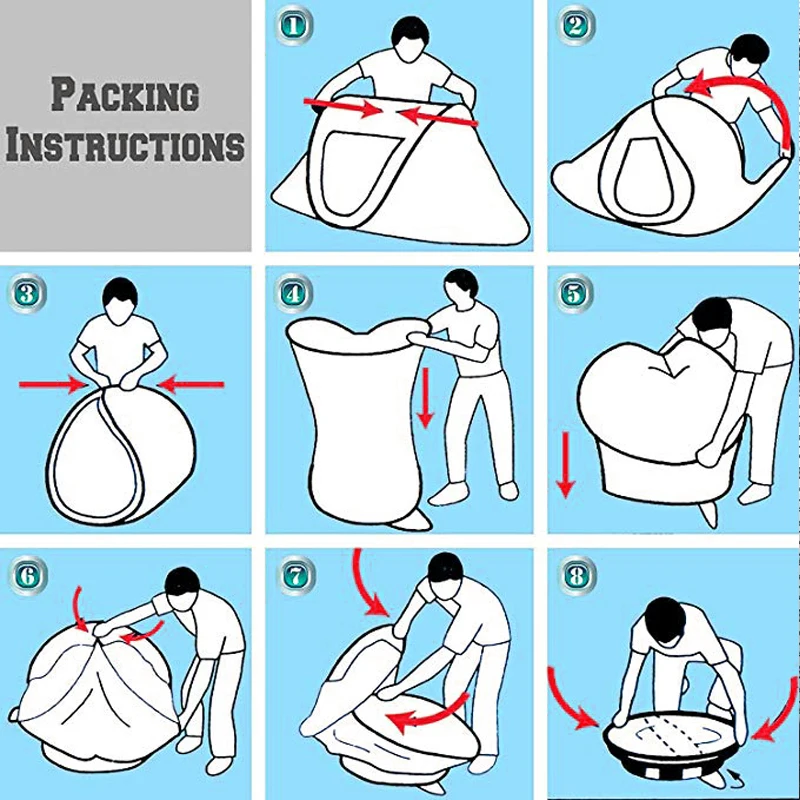 PACKING INSTRUCTIONS

1

2

3

4

5

6

7

8