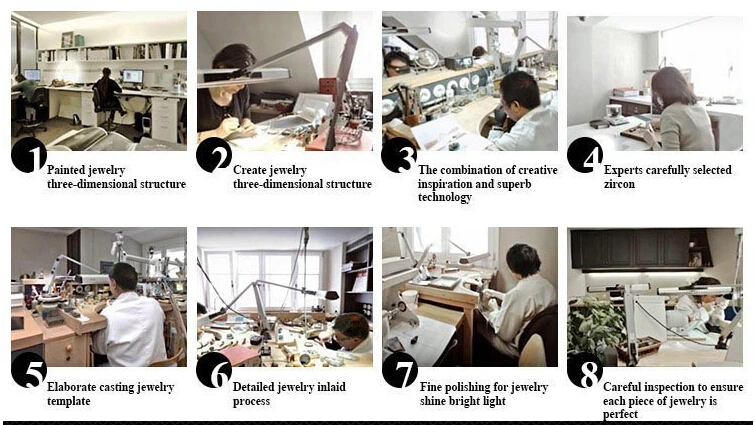 1 Painted jewelry three-dimensional structure

2 Create jewelry three-dimensional structure

3 The combination of creative inspiration and superb technology

4 Experts carefully selected zircon

5 Elaborate casting jewelry template

6 Detailed jewelry inlaid process

7 Fine polishing for jewelry shine bright light

8 Careful inspection to ensure each piece of jewelry is perfect