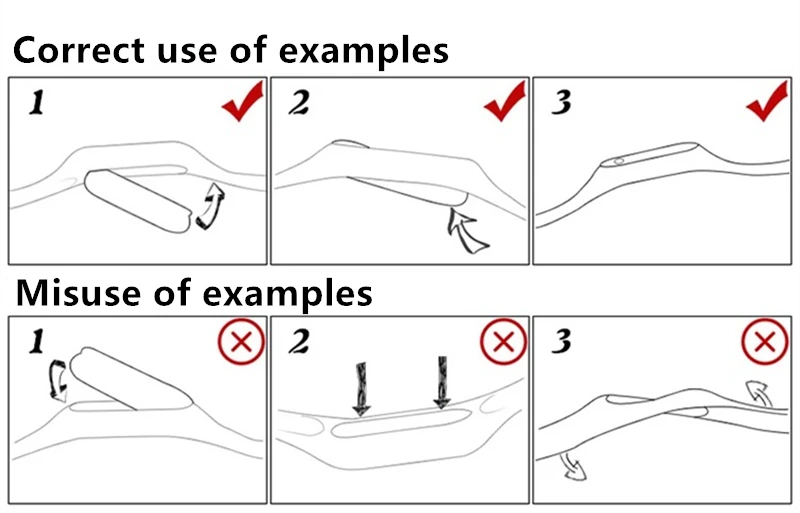 Correct use of examples

1

2

3

Misuse of examples

1

2

3