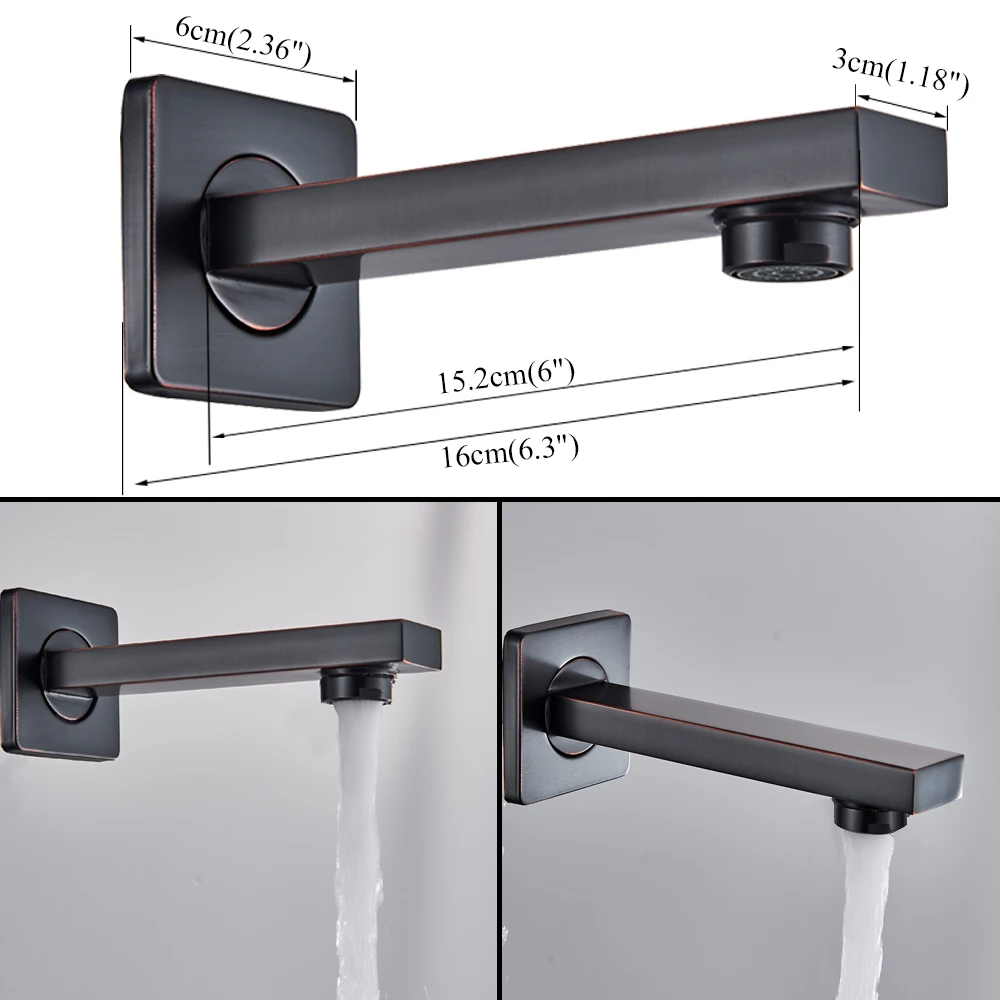 6cm(2.36")

3cm(1.18")

15.2cm(6")

16cm(6.3")