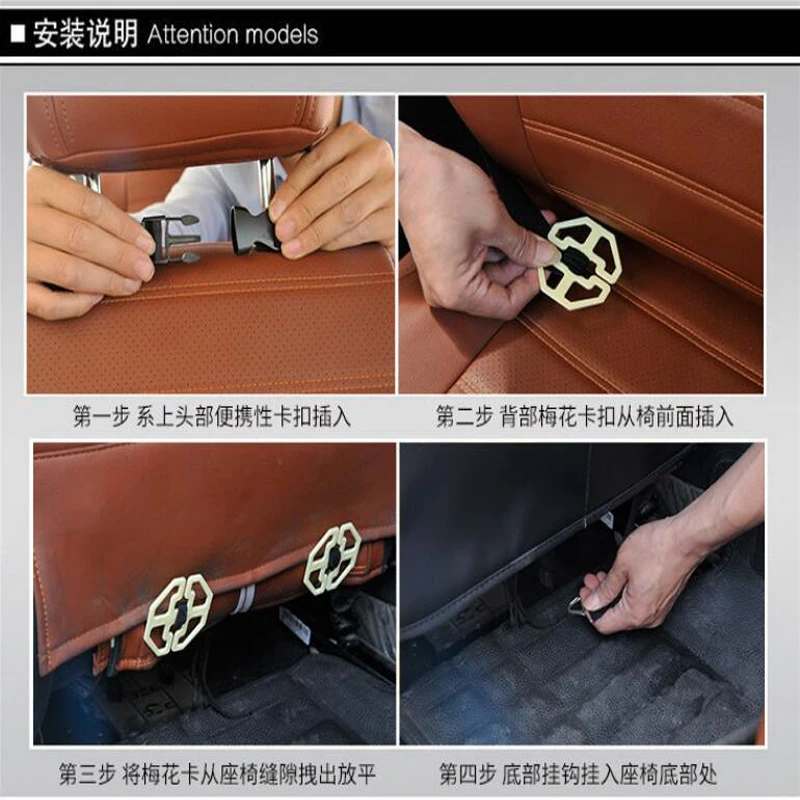 ■ 安装说明 Attention models

第一步 系上头部便携性卡扣插入

第二步 背部梅花卡扣从椅前面插入

第三步 将梅花卡从座椅缝隙拽出放平

第四步 底部挂钩挂入座椅底部处