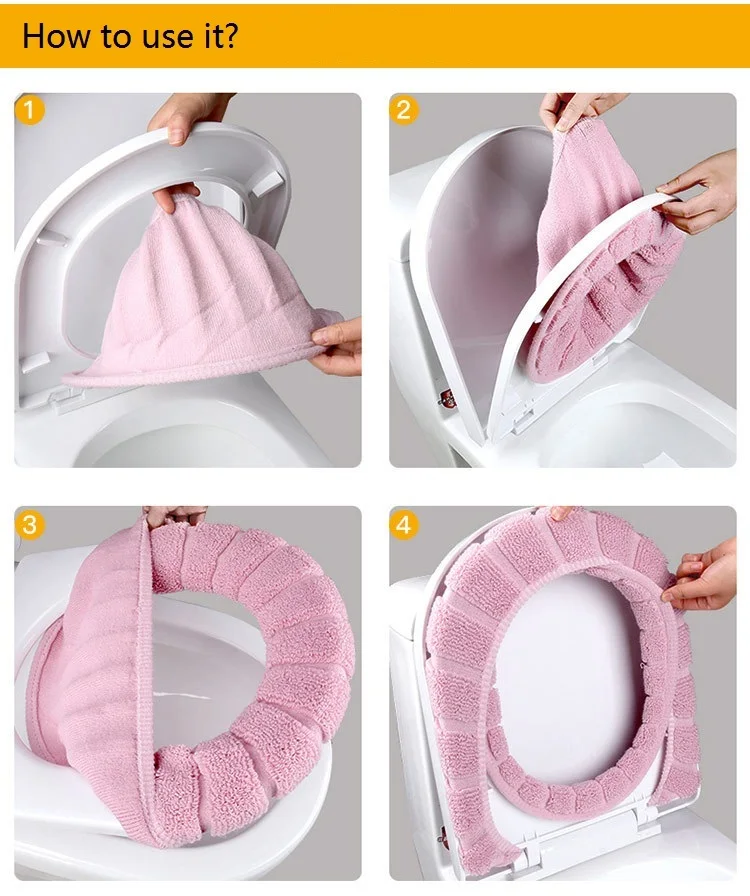 How to use it?

1

2

3

4