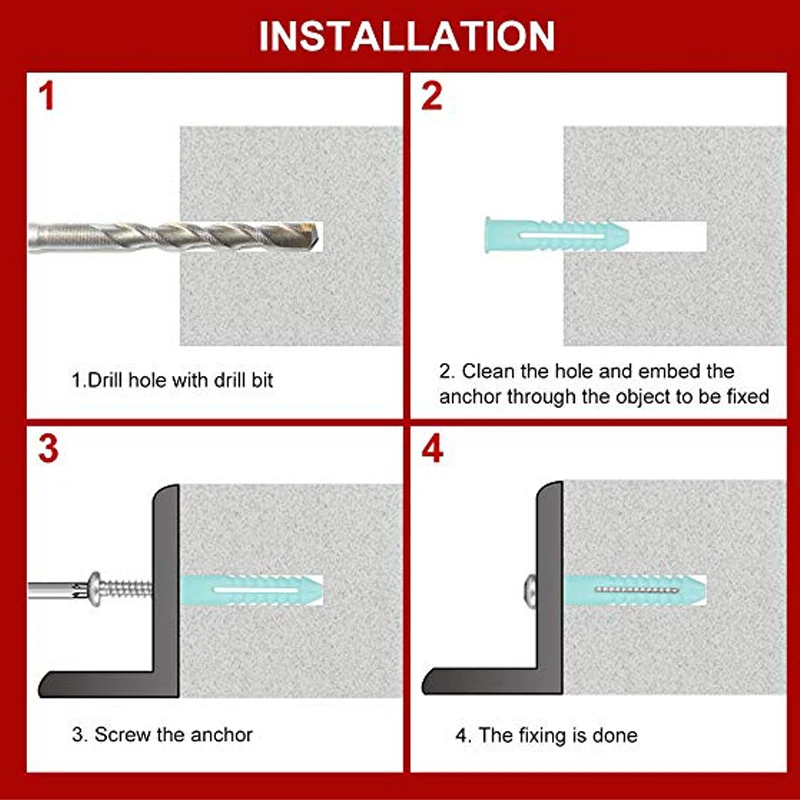 INSTALLATION

1

1.Drill hole with drill bit

2

2. Clean the hole and embed the anchor through the object to be fixed

3

3. Screw the anchor

4

4. The fixing is done