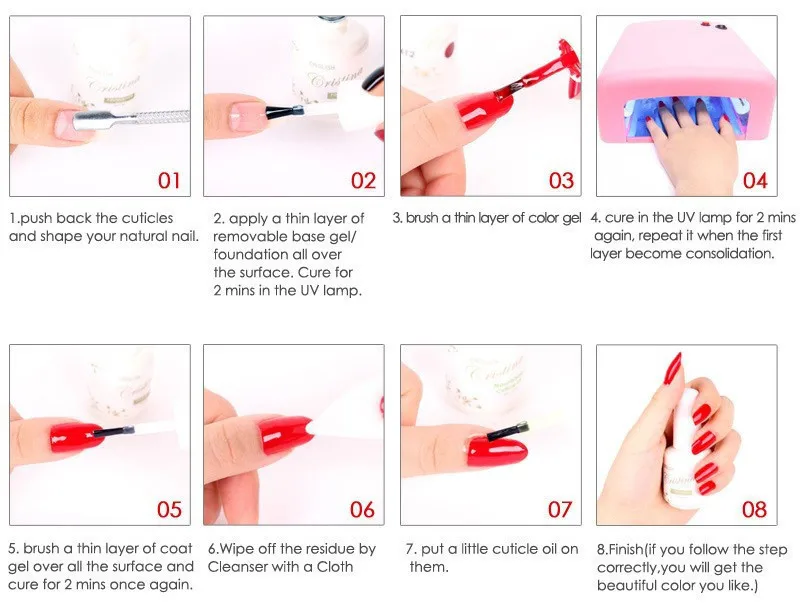 01

1.push back the cuticles and shape your natural nail.

02

2. apply a thin layer of removable base gel/ foundation all over the surface. Cure for 2 mins in the UV lamp.

03

3. brush a thin layer of color gel

04

4. cure in the UV lamp for 2 mins again, repeat it when the first layer become consolidation.

05

5. brush a thin layer of coat gel over all the surface and cure for 2 mins once again.

06

6.Wipe off the residue by Cleanser with a Cloth

07

7. put a little cuticle oil on them.

08

8.Finish(if you follow the step correctly,you will get the beautiful color you like.)