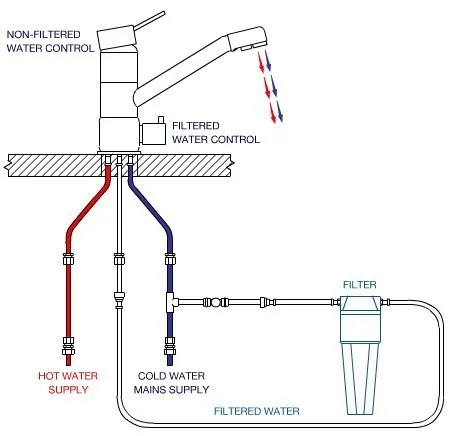 NON-FILTERED WATER CONTROL

FILTERED WATER CONTROL

FILTER

HOT WATER SUPPLY

COLD WATER MAINS SUPPLY

FILTERED WATER