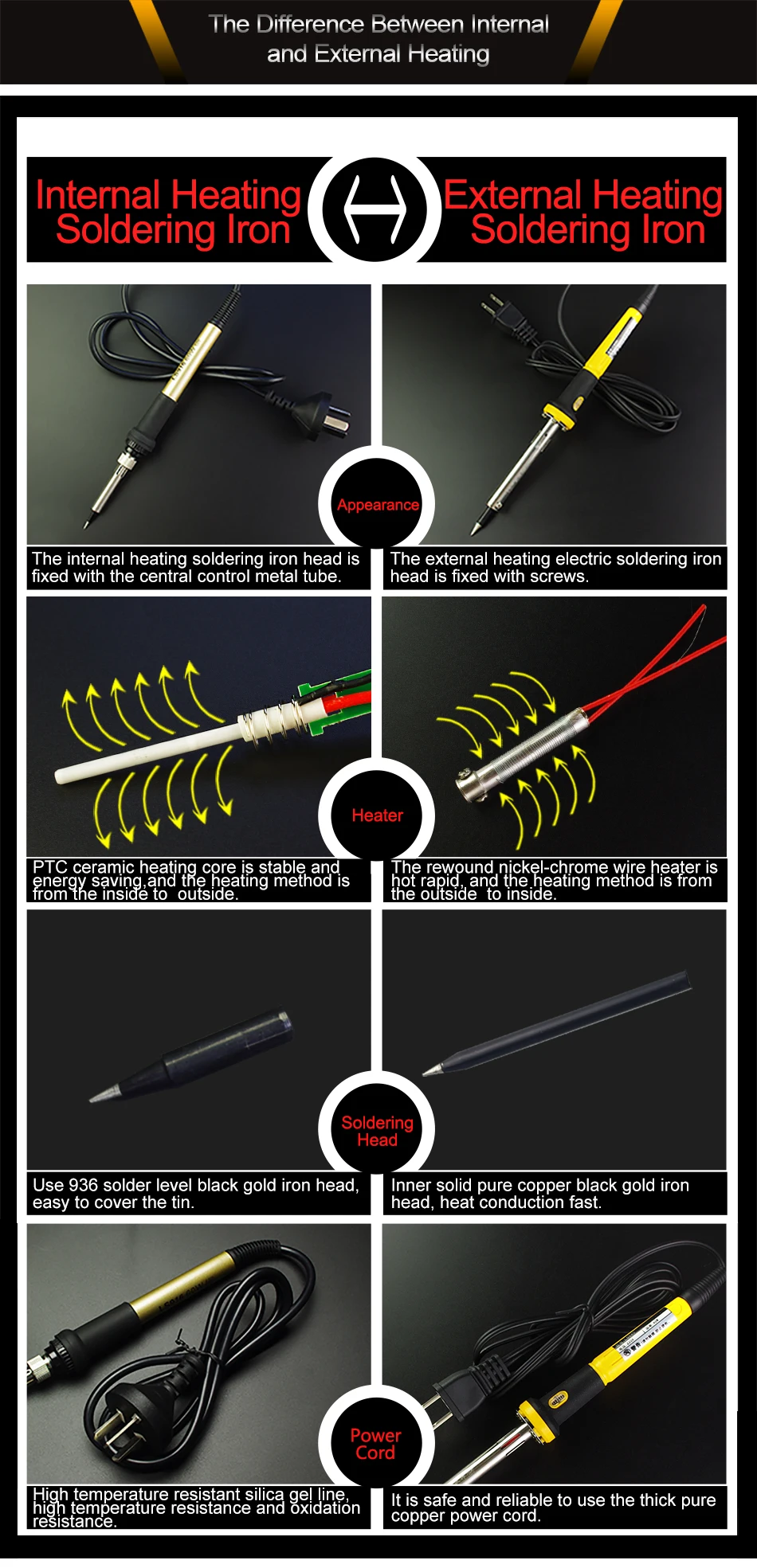 The Difference Between Internal and External Heating

Internal Heating Soldering Iron

External Heating Soldering Iron

Appearance

The internal heating soldering iron head is fixed with the central control metal tube.

The external heating electric soldering iron head is fixed with screws.

Heater

PTC ceramic heating core is stable and energy saving,and the heating method is from the inside to outside.

The rewound nickel-chrome wire heater is hot rapid, and the heating method is from the outside to inside.

Soldering Head

Use 936 solder level black gold iron head, easy to cover the tin.

Inner solid pure copper black gold iron head, heat conduction fast.

Power Cord

High temperature resistant silica gel line, high temperature resistance and oxidation resistance.

It is safe and reliable to use the thick pure copper power cord.