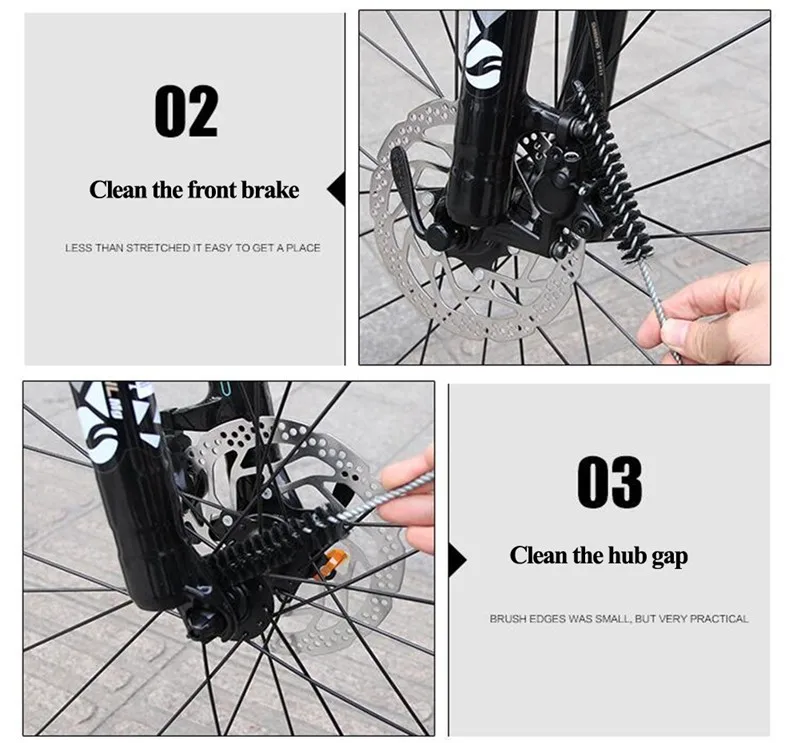 02

Clean the front brake

LESS THAN STRETCHED IT EASY TO GET A PLACE

03

Clean the hub gap

BRUSH EDGES WAS SMALL, BUT VERY PRACTICAL