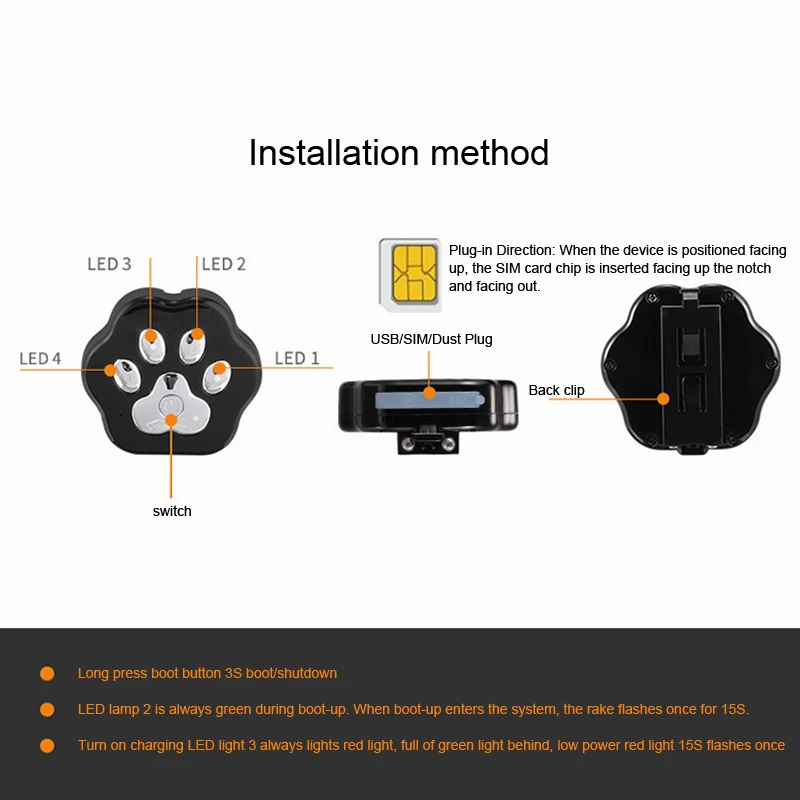 Installation method

LED 3

LED 2

LED 4

LED 1

switch

Plug-in Direction: When the device is positioned facing up, the SIM card chip is inserted facing up the notch and facing out.

USB/SIM/Dust Plug

Back clip

Long press boot button 3S boot/shutdown

LED lamp 2 is always green during boot-up. When boot-up enters the system, the rake flashes once for 15S.

Turn on charging LED light 3 always lights red light, full of green light behind, low power red light 15S flashes once