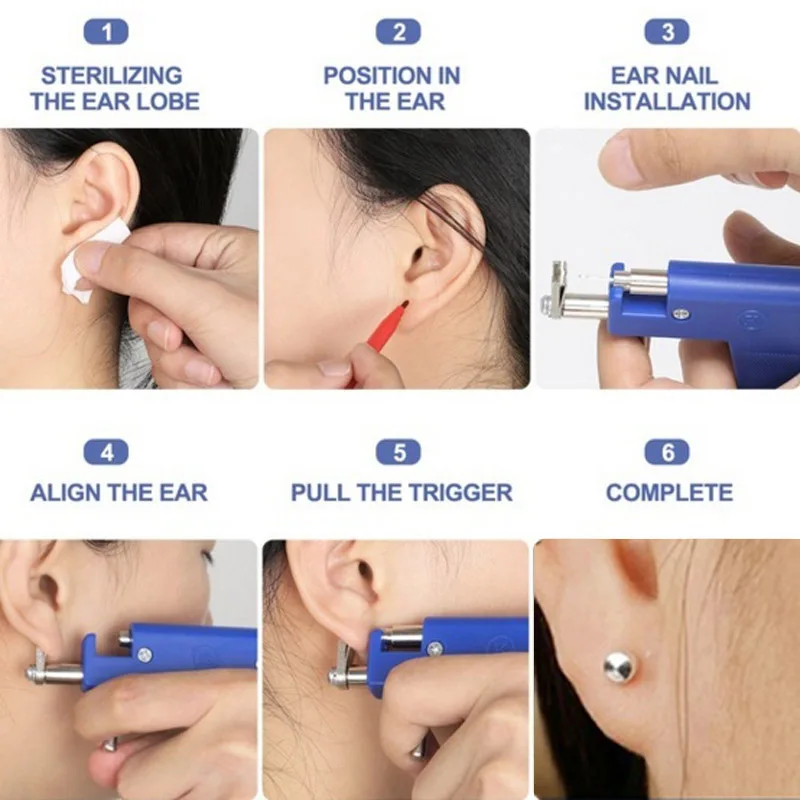 1
STERILIZING THE EAR LOBE

2
POSITION IN THE EAR

3
EAR NAIL INSTALLATION

4
ALIGN THE EAR

5
PULL THE TRIGGER

6
COMPLETE